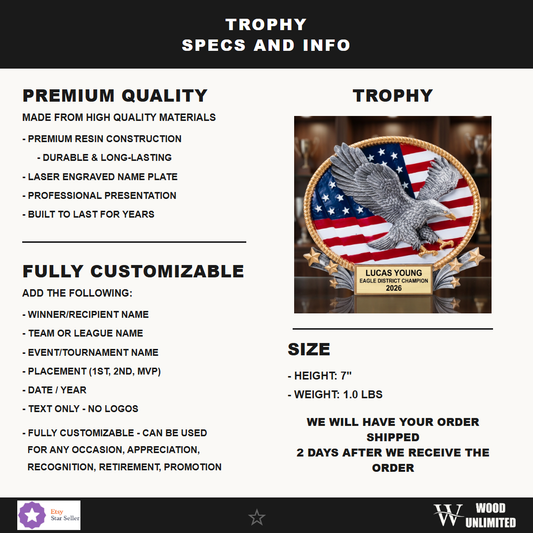 TROPHY
SPECS AND INFO

PREMIUM QUALITY

MADE FROM HIGH QUALITY MATERIALS

- PREMIUM RESIN CONSTRUCTION
- DURABLE & LONG-LASTING
- LASER ENGRAVED NAME PLATE
- PROFESSIONAL PRESENTATION
- BUILT TO LAST FOR YEARS

FULLY CUSTOMIZABLE

ADD THE FOLLOWING:

- WINNER/RECIPIENT NAME
- TEAM OR LEAGUE NAME
- EVENT/TOURNAMENT NAME
- PLACEMENT (1ST, 2ND, MVP)
- DATE / YEAR
- TEXT ONLY - NO LOGOS
- FULLY CUSTOMIZABLE - CAN BE USED FOR ANY OCCASION, APPRECIATION, RECOGNITION, RETIREMENT, PROMOTION

TROPHY

LUCAS YOUNG
EAGLE DISTRICT CHAMPION
2026

SIZE

- HEIGHT: 7"
- WEIGHT: 1.0 LBS

WE WILL HAVE YOUR ORDER SHIPPED
2 DAYS AFTER WE RECEIVE THE ORDER

Etsy
Star Seller

W WOOD UNLIMITED