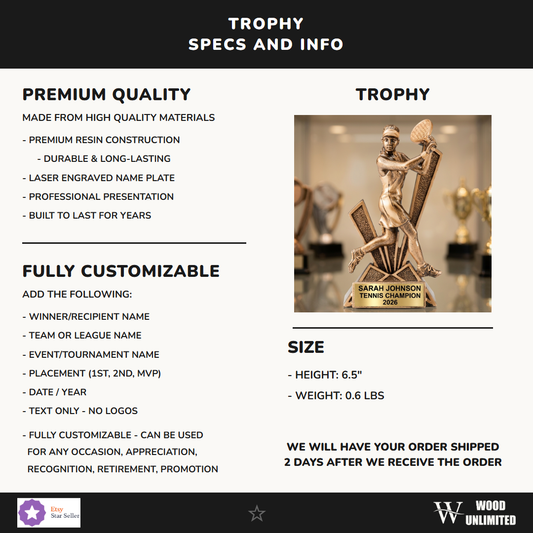 TROPHY
SPECS AND INFO

PREMIUM QUALITY

MADE FROM HIGH QUALITY MATERIALS

- PREMIUM RESIN CONSTRUCTION
- DURABLE & LONG-LASTING
- LASER ENGRAVED NAME PLATE
- PROFESSIONAL PRESENTATION
- BUILT TO LAST FOR YEARS

FULLY CUSTOMIZABLE

ADD THE FOLLOWING:

- WINNER/RECIPIENT NAME
- TEAM OR LEAGUE NAME
- EVENT/TOURNAMENT NAME
- PLACEMENT (1ST, 2ND, MVP)
- DATE / YEAR
- TEXT ONLY - NO LOGOS
- FULLY CUSTOMIZABLE - CAN BE USED FOR ANY OCCASION, APPRECIATION, RECOGNITION, RETIREMENT, PROMOTION

TROPHY

SARAH JOHNSON
TENNIS CHAMPION
2026

SIZE

- HEIGHT: 6.5"
- WEIGHT: 0.6 LBS

WE WILL HAVE YOUR ORDER SHIPPED 2 DAYS AFTER WE RECEIVE THE ORDER

Etsy
Star Seller

W WOOD UNLIMITED