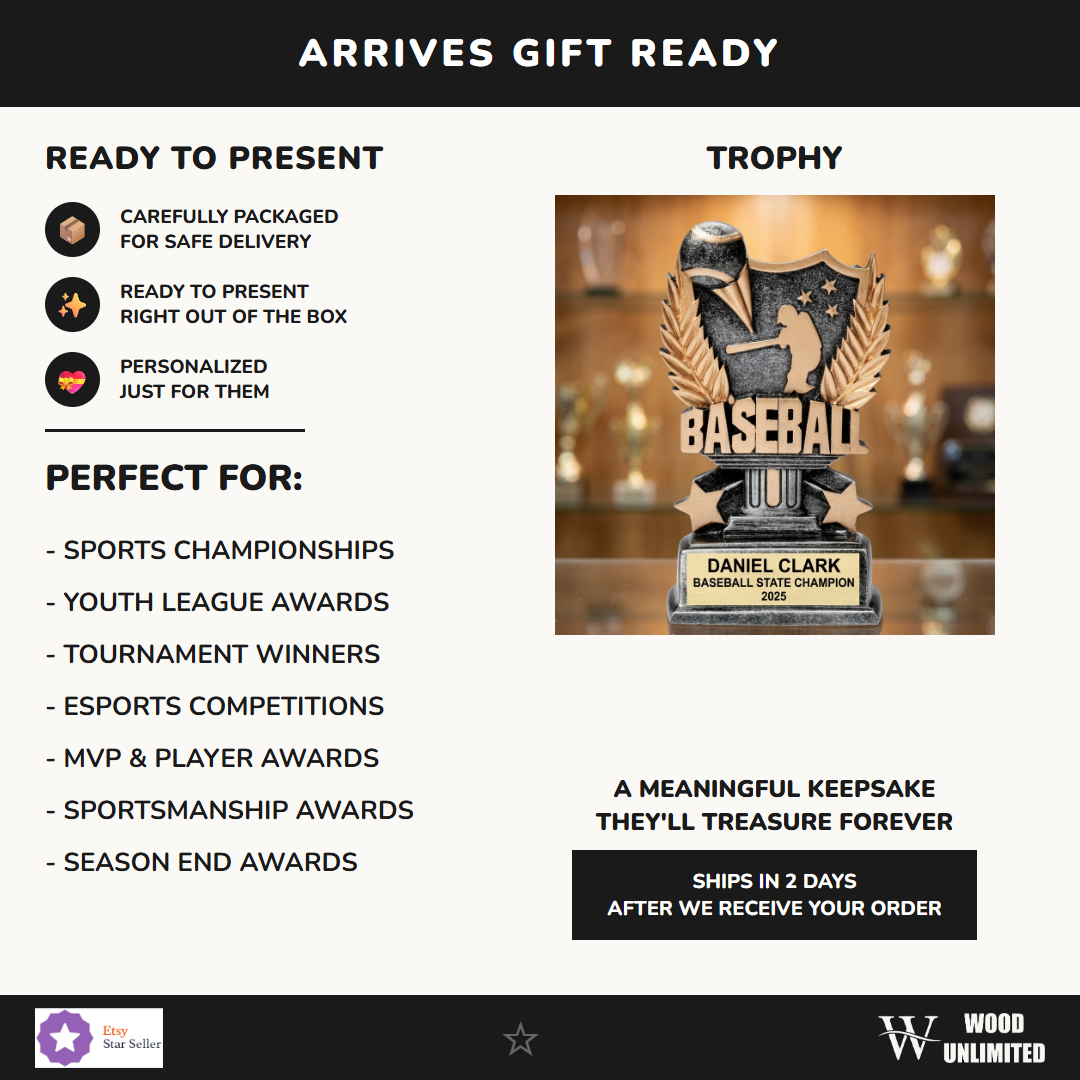 ARRIVES GIFT READY

READY TO PRESENT

CAREFULLY PACKAGED FOR SAFE DELIVERY

READY TO PRESENT RIGHT OUT OF THE BOX

PERSONALIZED JUST FOR THEM

PERFECT FOR:

- SPORTS CHAMPIONSHIPS
- YOUTH LEAGUE AWARDS
- TOURNAMENT WINNERS
- ESPORTS COMPETITIONS
- MVP & PLAYER AWARDS
- SPORTSMANSHIP AWARDS
- SEASON END AWARDS

TROPHY

BASEBALL

DANIEL CLARK
BASEBALL STATE CHAMPION
2025

A MEANINGFUL KEEPSAKE THEY'LL TREASURE FOREVER

SHIPS IN 2 DAYS
AFTER WE RECEIVE YOUR ORDER

Etsy Star Seller

W WOOD UNLIMITED