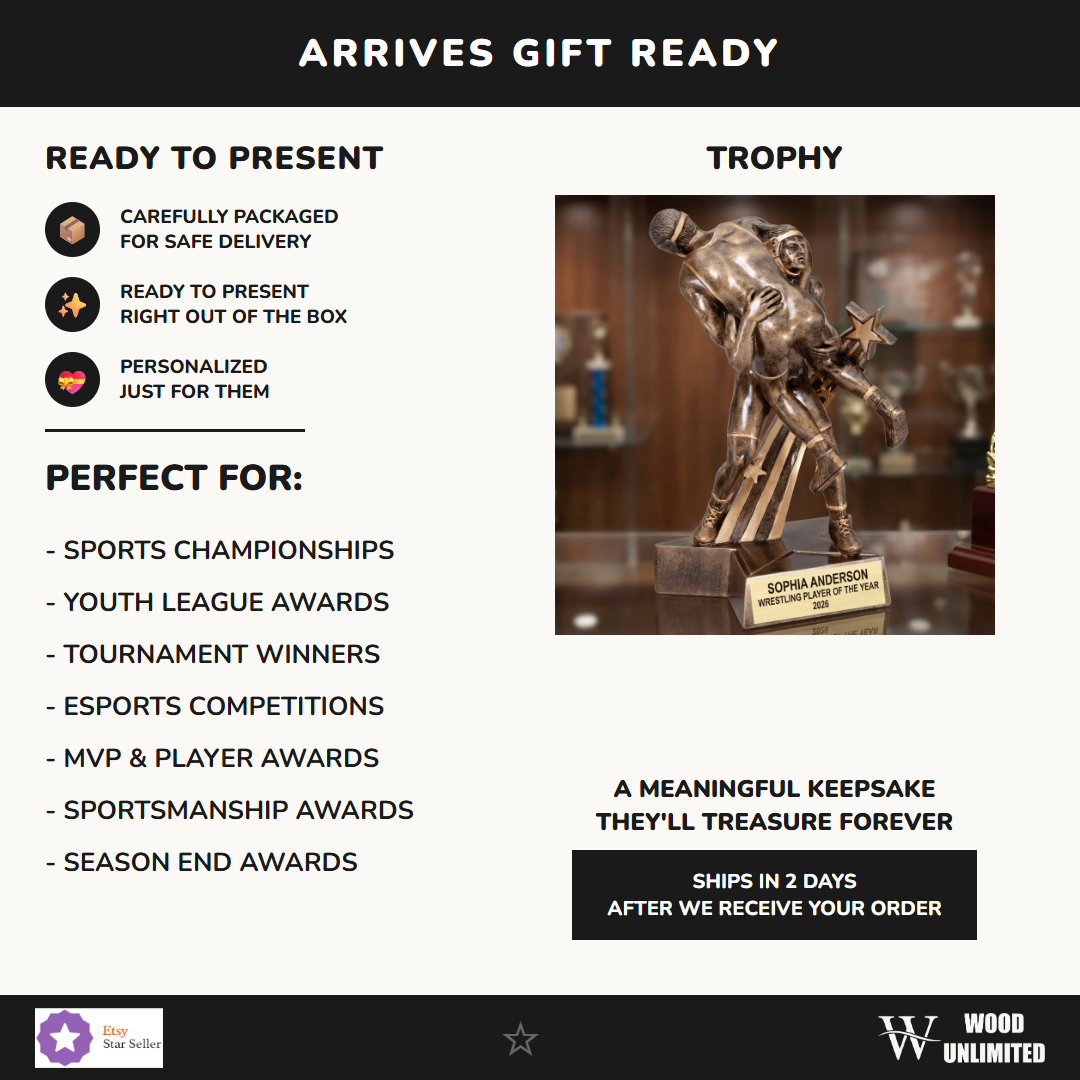 ARRIVES GIFT READY

READY TO PRESENT

CAREFULLY PACKAGED
FOR SAFE DELIVERY

READY TO PRESENT
RIGHT OUT OF THE BOX

PERSONALIZED
JUST FOR THEM

PERFECT FOR:

- SPORTS CHAMPIONSHIPS
- YOUTH LEAGUE AWARDS
- TOURNAMENT WINNERS
- ESPORTS COMPETITIONS
- MVP & PLAYER AWARDS
- SPORTSMANSHIP AWARDS
- SEASON END AWARDS

TROPHY

SOPHIA ANDERSON
WRESTLING PLAYER OF THE YEAR
2026

A MEANINGFUL KEEPSAKE
THEY'LL TREASURE FOREVER

SHIPS IN 2 DAYS
AFTER WE RECEIVE YOUR ORDER

Etsy
Star Seller

W WOOD UNLIMITED