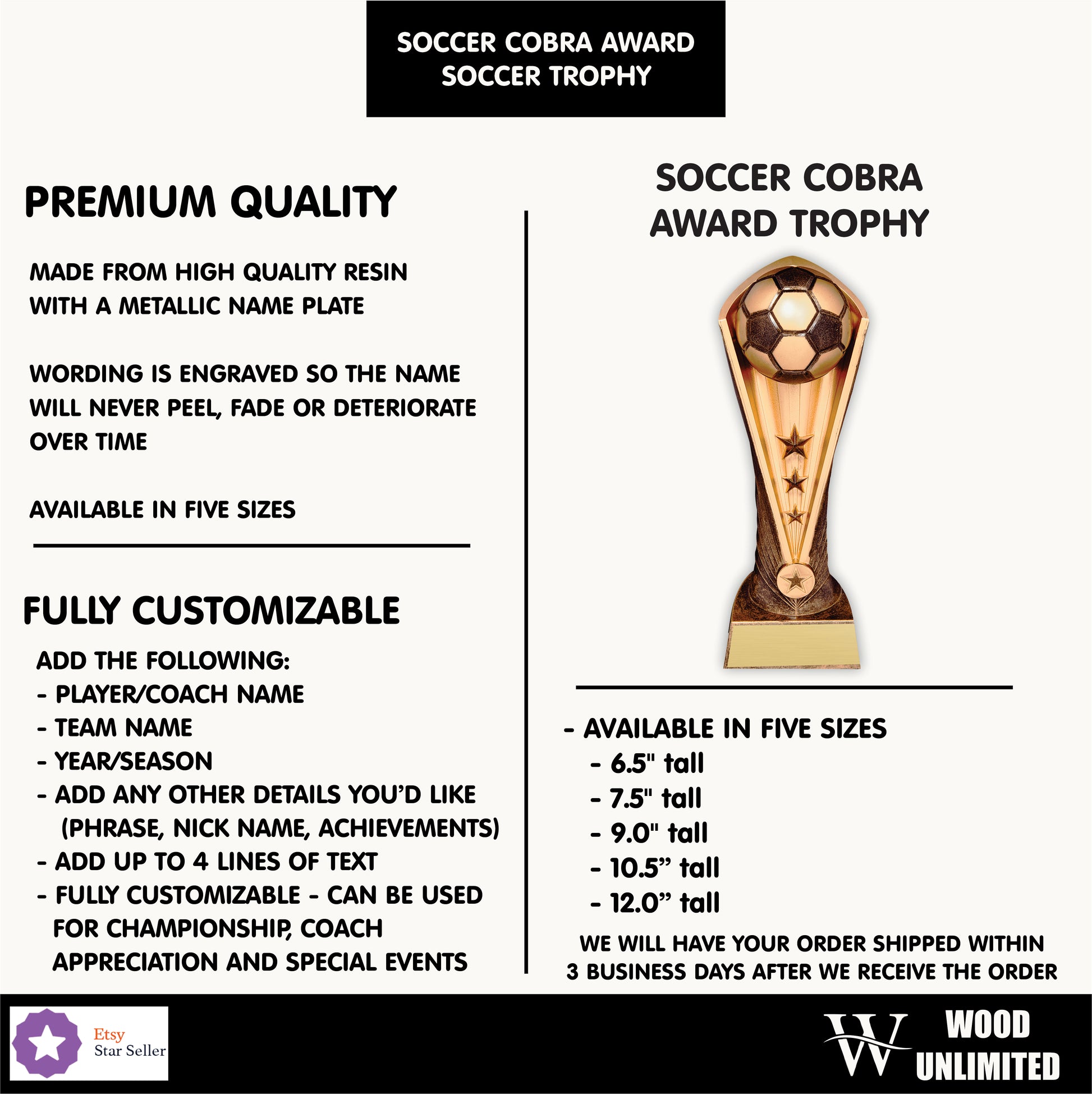 SOCCER COBRA AWARD
SOCCER TROPHY

PREMIUM QUALITY

MADE FROM HIGH QUALITY RESIN WITH A METALLIC NAME PLATE

WORDING IS ENGRAVED SO THE NAME WILL NEVER PEEL, FADE OR DETERIORATE OVER TIME

AVAILABLE IN FIVE SIZES

FULLY CUSTOMIZABLE

ADD THE FOLLOWING:
- PLAYER/COACH NAME
- TEAM NAME
- YEAR/SEASON
- ADD ANY OTHER DETAILS YOU'D LIKE (PHRASE, NICK NAME, ACHIEVEMENTS)
- ADD UP TO 4 LINES OF TEXT
- FULLY CUSTOMIZABLE - CAN BE USED FOR CHAMPIONSHIP, COACH APPRECIATION AND SPECIAL EVENTS

SOCCER COBRA
AWARD TROPHY

- AVAILABLE IN FIVE SIZES
- 6.5" tall
- 7.5" tall
- 9.0" tall
- 10.5" tall
- 12.0" tall

WE WILL HAVE YOUR ORDER SHIPPED WITHIN 3 BUSINESS DAYS AFTER WE RECEIVE THE ORDER

Etsy
Star Seller

W WOOD UNLIMITED