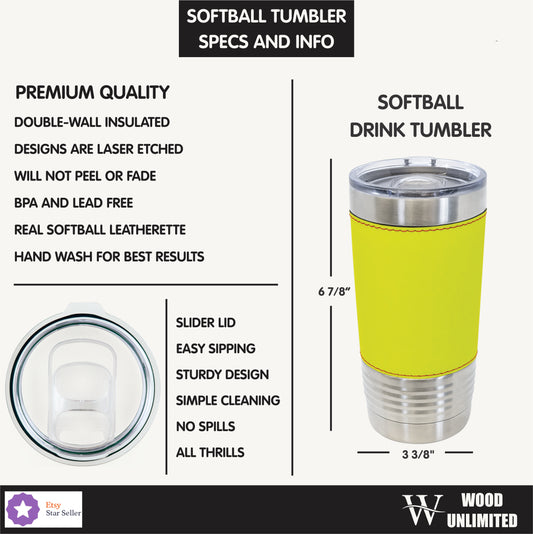 SOFTBALL TUMBLER
SPECS AND INFO

PREMIUM QUALITY

DOUBLE-WALL INSULATED

DESIGNS ARE LASER ETCHED

WILL NOT PEEL OR FADE

BPA AND LEAD FREE

REAL SOFTBALL LEATHERETTE

HAND WASH FOR BEST RESULTS

SLIDER LID

EASY SIPPING

STURDY DESIGN

SIMPLE CLEANING

NO SPILLS

ALL THRILLS

SOFTBALL
DRINK TUMBLER

6 7/8"

3 3/8"

Etsy
Star Seller

W WOOD
UNLIMITED