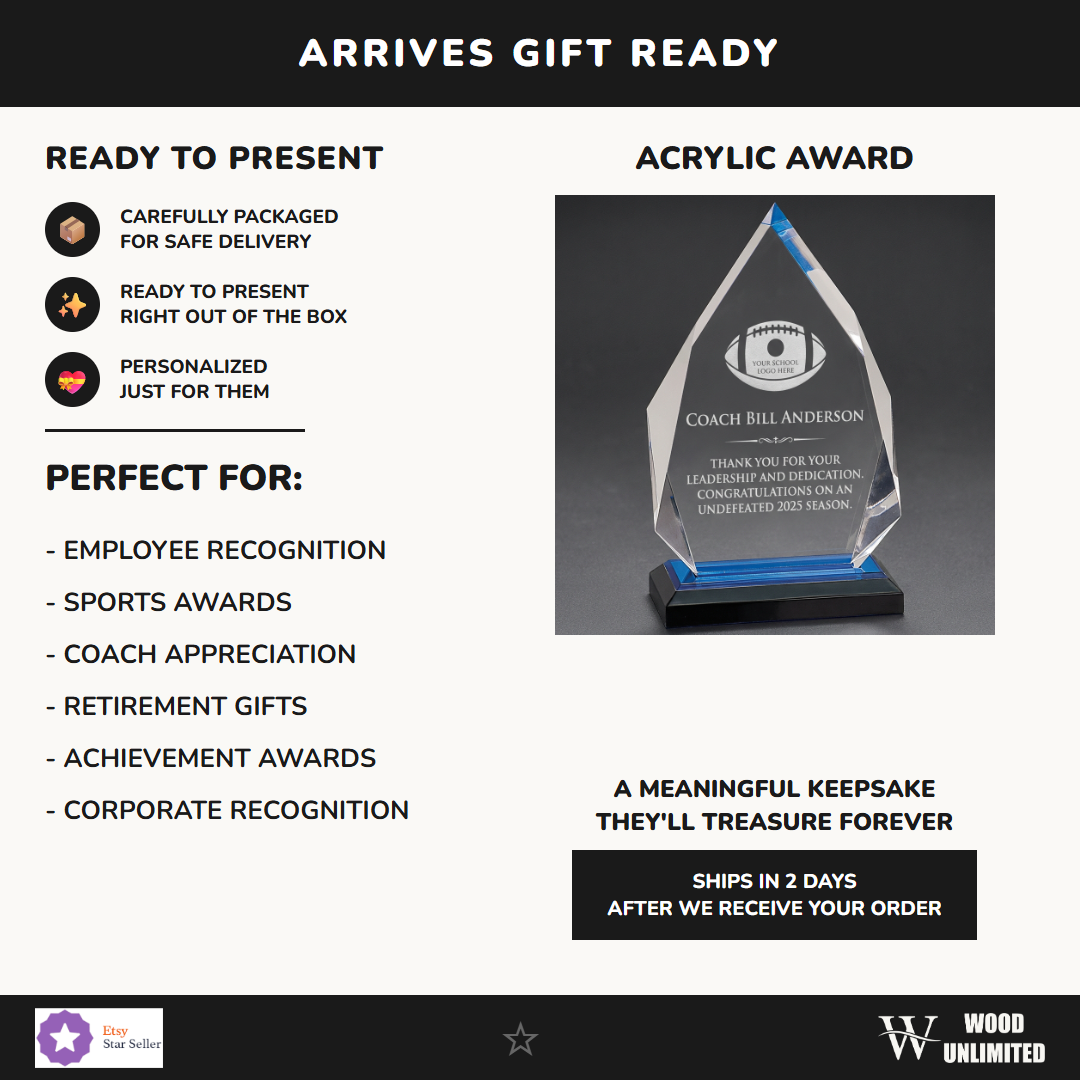 ARRIVES GIFT READY

READY TO PRESENT

CAREFULLY PACKAGED
FOR SAFE DELIVERY

READY TO PRESENT
RIGHT OUT OF THE BOX

PERSONALIZED
JUST FOR THEM

PERFECT FOR:

- EMPLOYEE RECOGNITION
- SPORTS AWARDS
- COACH APPRECIATION
- RETIREMENT GIFTS
- ACHIEVEMENT AWARDS
- CORPORATE RECOGNITION

ACRYLIC AWARD

YOUR SCHOOL LOGO HERE

COACH BILL ANDERSON

THANK YOU FOR YOUR LEADERSHIP AND DEDICATION. CONGRATULATIONS ON AN UNDEFEATED 2025 SEASON.

A MEANINGFUL KEEPSAKE
THEY'LL TREASURE FOREVER

SHIPS IN 2 DAYS
AFTER WE RECEIVE YOUR ORDER

Etsy
Star Seller

W WOOD UNLIMITED