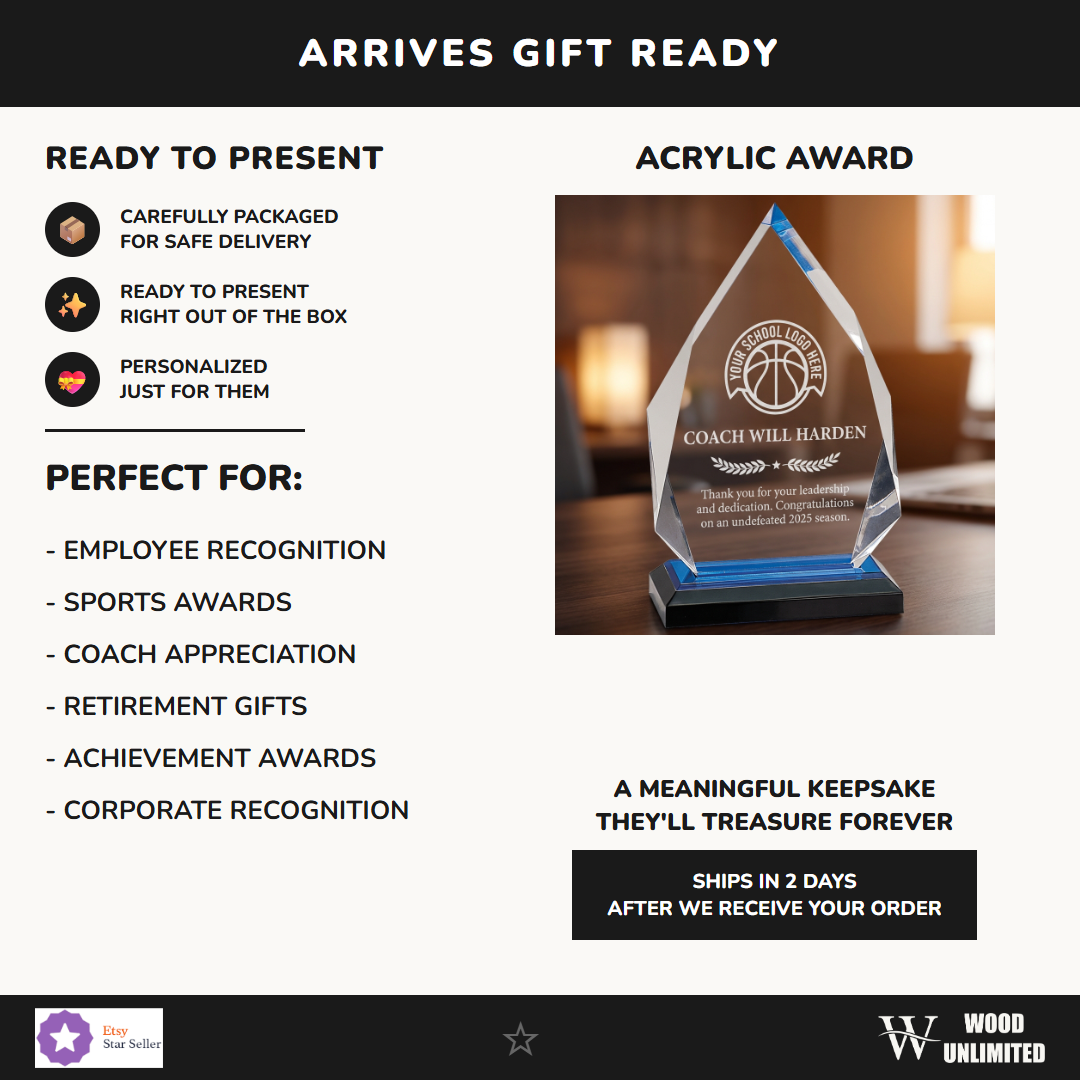 ARRIVES GIFT READY

READY TO PRESENT

CAREFULLY PACKAGED FOR SAFE DELIVERY

READY TO PRESENT RIGHT OUT OF THE BOX

PERSONALIZED JUST FOR THEM

PERFECT FOR:

- EMPLOYEE RECOGNITION
- SPORTS AWARDS
- COACH APPRECIATION
- RETIREMENT GIFTS
- ACHIEVEMENT AWARDS
- CORPORATE RECOGNITION

ACRYLIC AWARD

YOUR SCHOOL LOGO HERE

COACH WILL HARDEN

Thank you for your leadership and dedication. Congratulations on an undefeated 2025 season.

A MEANINGFUL KEEPSAKE THEY'LL TREASURE FOREVER

SHIPS IN 2 DAYS
AFTER WE RECEIVE YOUR ORDER

Etsy Star Seller

W WOOD UNLIMITED