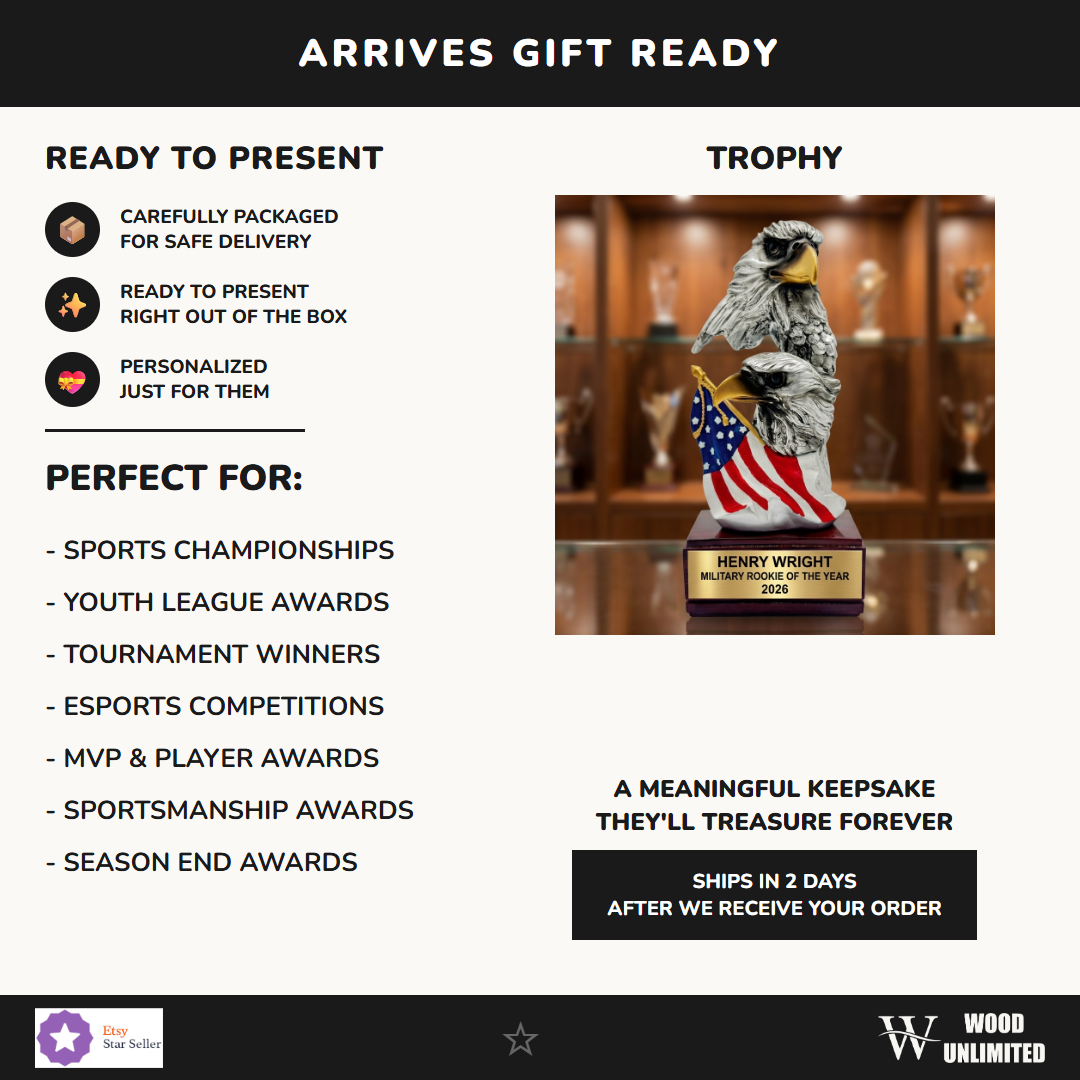 ARRIVES GIFT READY

READY TO PRESENT

CAREFULLY PACKAGED
FOR SAFE DELIVERY

READY TO PRESENT
RIGHT OUT OF THE BOX

PERSONALIZED
JUST FOR THEM

PERFECT FOR:

- SPORTS CHAMPIONSHIPS
- YOUTH LEAGUE AWARDS
- TOURNAMENT WINNERS
- ESPORTS COMPETITIONS
- MVP & PLAYER AWARDS
- SPORTSMANSHIP AWARDS
- SEASON END AWARDS

TROPHY

HENRY WRIGHT
MILITARY ROOKIE OF THE YEAR
2026

A MEANINGFUL KEEPSAKE
THEY'LL TREASURE FOREVER

SHIPS IN 2 DAYS
AFTER WE RECEIVE YOUR ORDER

Etsy
Star Seller

W WOOD UNLIMITED