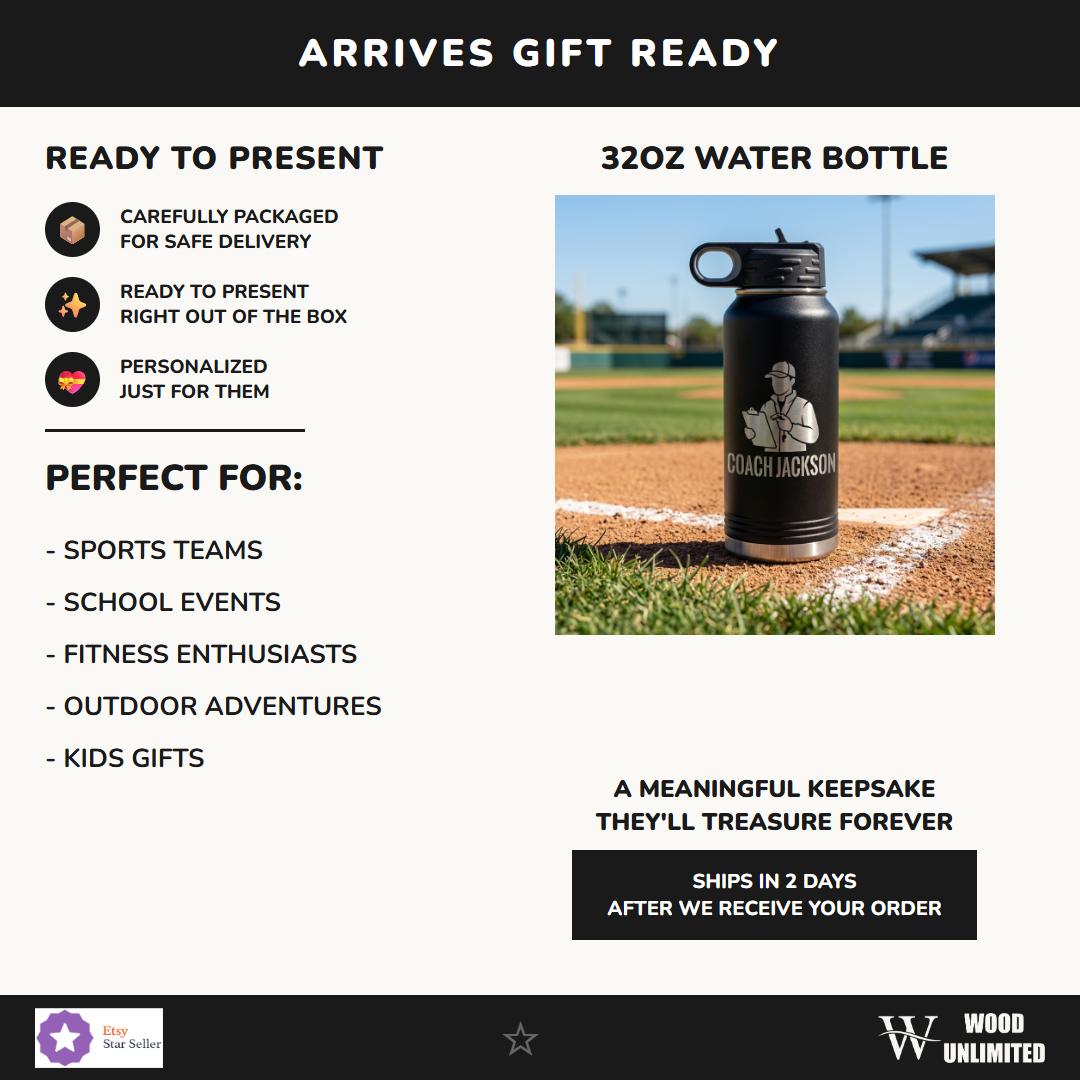 ARRIVES GIFT READY

READY TO PRESENT

CAREFULLY PACKAGED FOR SAFE DELIVERY

READY TO PRESENT RIGHT OUT OF THE BOX

PERSONALIZED JUST FOR THEM

PERFECT FOR:

- SPORTS TEAMS
- SCHOOL EVENTS
- FITNESS ENTHUSIASTS
- OUTDOOR ADVENTURES
- KIDS GIFTS

32OZ WATER BOTTLE

COACH JACKSON

A MEANINGFUL KEEPSAKE THEY'LL TREASURE FOREVER

SHIPS IN 2 DAYS
AFTER WE RECEIVE YOUR ORDER

Etsy Star Seller

W WOOD UNLIMITED