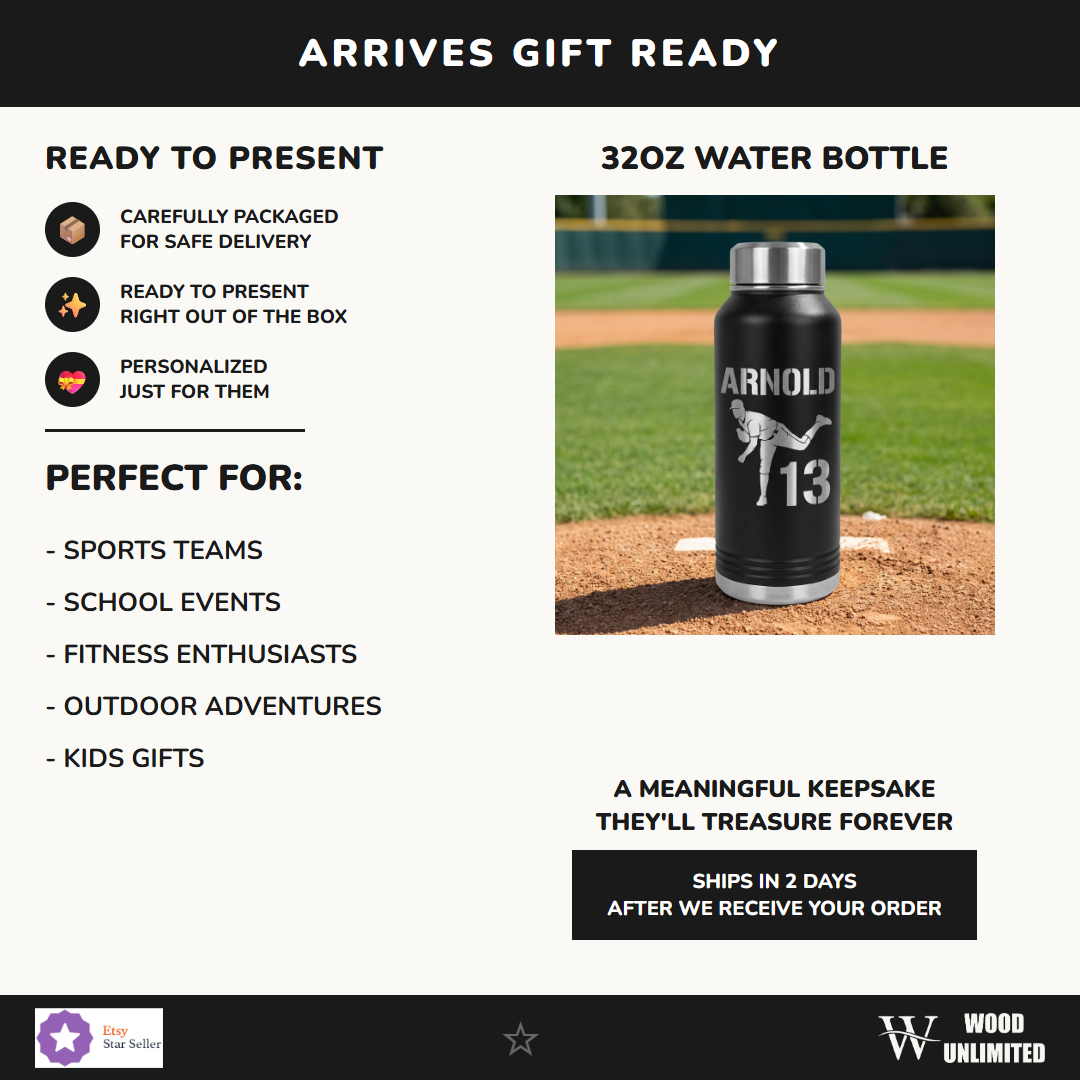 ARRIVES GIFT READY

READY TO PRESENT

CAREFULLY PACKAGED FOR SAFE DELIVERY

READY TO PRESENT RIGHT OUT OF THE BOX

PERSONALIZED JUST FOR THEM

PERFECT FOR:

- SPORTS TEAMS

- SCHOOL EVENTS

- FITNESS ENTHUSIASTS

- OUTDOOR ADVENTURES

- KIDS GIFTS

32OZ WATER BOTTLE

ARNOLD

13

A MEANINGFUL KEEPSAKE THEY'LL TREASURE FOREVER

SHIPS IN 2 DAYS
AFTER WE RECEIVE YOUR ORDER

Etsy
Star Seller

W WOOD UNLIMITED