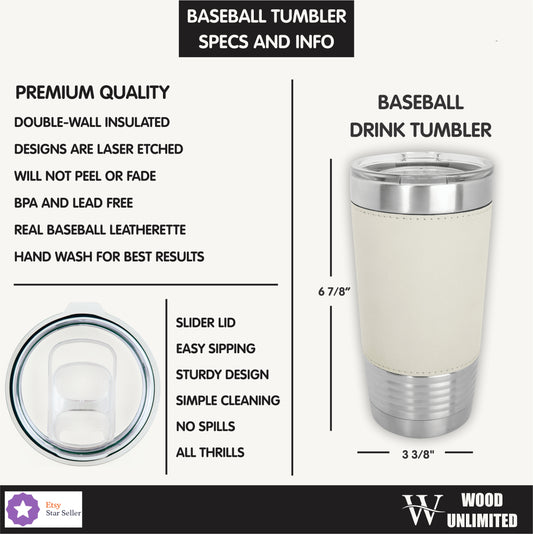 BASEBALL TUMBLER
SPECS AND INFO

PREMIUM QUALITY

DOUBLE-WALL INSULATED

DESIGNS ARE LASER ETCHED

WILL NOT PEEL OR FADE

BPA AND LEAD FREE

REAL BASEBALL LEATHERETTE

HAND WASH FOR BEST RESULTS

SLIDER LID

EASY SIPPING

STURDY DESIGN

SIMPLE CLEANING

NO SPILLS

ALL THRILLS

BASEBALL
DRINK TUMBLER

6 7/8"

3 3/8"

Etsy
Star Seller

W WOOD
UNLIMITED