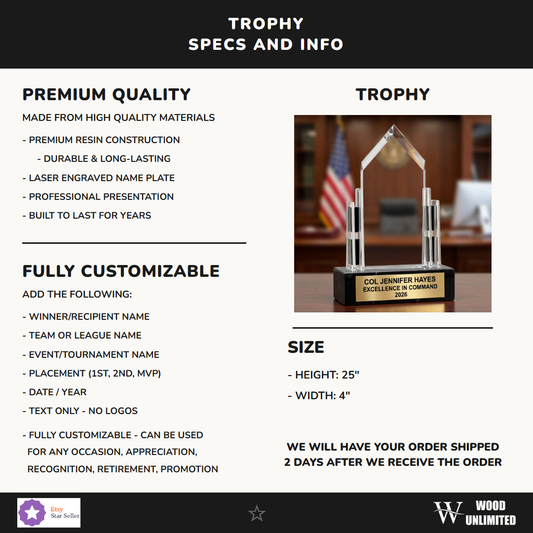 TROPHY
SPECS AND INFO

PREMIUM QUALITY

MADE FROM HIGH QUALITY MATERIALS

- PREMIUM RESIN CONSTRUCTION
- DURABLE & LONG-LASTING
- LASER ENGRAVED NAME PLATE
- PROFESSIONAL PRESENTATION
- BUILT TO LAST FOR YEARS

FULLY CUSTOMIZABLE

ADD THE FOLLOWING:

- WINNER/RECIPIENT NAME
- TEAM OR LEAGUE NAME
- EVENT/TOURNAMENT NAME
- PLACEMENT (1ST, 2ND, MVP)
- DATE / YEAR
- TEXT ONLY - NO LOGOS

- FULLY CUSTOMIZABLE - CAN BE USED FOR ANY OCCASION, APPRECIATION, RECOGNITION, RETIREMENT, PROMOTION

TROPHY

COL JENNIFER HAYES
EXCELLENCE IN COMMAND
2026

SIZE

- HEIGHT: 25"
- WIDTH: 4"

WE WILL HAVE YOUR ORDER SHIPPED 2 DAYS AFTER WE RECEIVE THE ORDER

Etsy Star Seller

W WOOD UNLIMITED