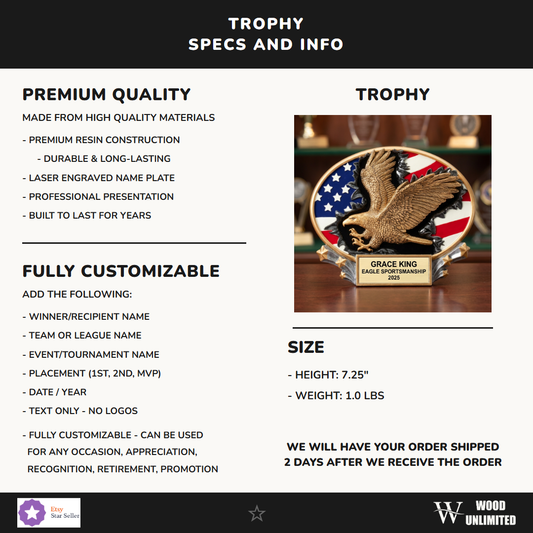 TROPHY
SPECS AND INFO

PREMIUM QUALITY

MADE FROM HIGH QUALITY MATERIALS

- PREMIUM RESIN CONSTRUCTION
- DURABLE & LONG-LASTING
- LASER ENGRAVED NAME PLATE
- PROFESSIONAL PRESENTATION
- BUILT TO LAST FOR YEARS

FULLY CUSTOMIZABLE

ADD THE FOLLOWING:

- WINNER/RECIPIENT NAME
- TEAM OR LEAGUE NAME
- EVENT/TOURNAMENT NAME
- PLACEMENT (1ST, 2ND, MVP)
- DATE / YEAR
- TEXT ONLY - NO LOGOS

- FULLY CUSTOMIZABLE - CAN BE USED FOR ANY OCCASION, APPRECIATION, RECOGNITION, RETIREMENT, PROMOTION

TROPHY

GRACE KING
EAGLE SPORTSMANSHIP
2025

SIZE

- HEIGHT: 7.25"
- WEIGHT: 1.0 LBS

WE WILL HAVE YOUR ORDER SHIPPED 2 DAYS AFTER WE RECEIVE THE ORDER

Etsy
Star Seller

W WOOD UNLIMITED