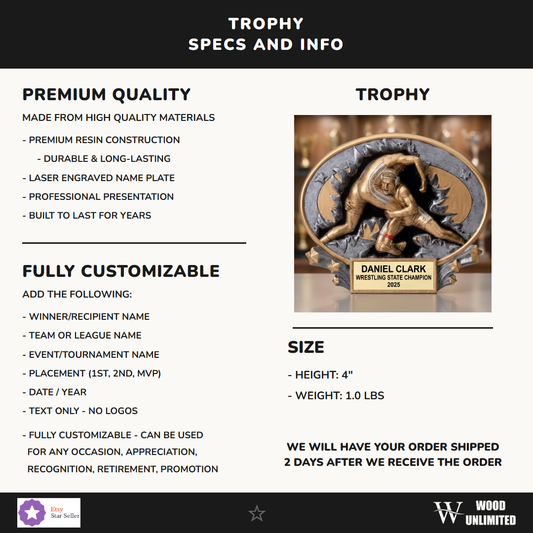 TROPHY
SPECS AND INFO

PREMIUM QUALITY

MADE FROM HIGH QUALITY MATERIALS

- PREMIUM RESIN CONSTRUCTION
- DURABLE & LONG-LASTING
- LASER ENGRAVED NAME PLATE
- PROFESSIONAL PRESENTATION
- BUILT TO LAST FOR YEARS

FULLY CUSTOMIZABLE

ADD THE FOLLOWING:

- WINNER/RECIPIENT NAME
- TEAM OR LEAGUE NAME
- EVENT/TOURNAMENT NAME
- PLACEMENT (1ST, 2ND, MVP)
- DATE / YEAR
- TEXT ONLY - NO LOGOS
- FULLY CUSTOMIZABLE - CAN BE USED FOR ANY OCCASION, APPRECIATION, RECOGNITION, RETIREMENT, PROMOTION

TROPHY

DANIEL CLARK
WRESTLING STATE CHAMPION
2025

SIZE

- HEIGHT: 4"
- WEIGHT: 1.0 LBS

WE WILL HAVE YOUR ORDER SHIPPED 2 DAYS AFTER WE RECEIVE THE ORDER

Etsy Star Seller

W WOOD UNLIMITED