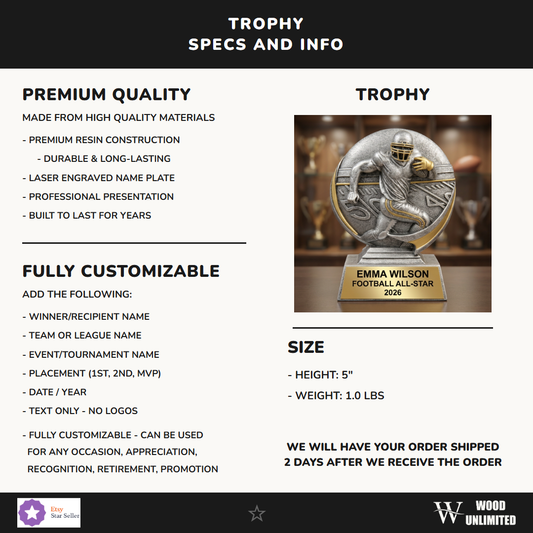 TROPHY
SPECS AND INFO

PREMIUM QUALITY

MADE FROM HIGH QUALITY MATERIALS

- PREMIUM RESIN CONSTRUCTION
- DURABLE & LONG-LASTING
- LASER ENGRAVED NAME PLATE
- PROFESSIONAL PRESENTATION
- BUILT TO LAST FOR YEARS

FULLY CUSTOMIZABLE

ADD THE FOLLOWING:

- WINNER/RECIPIENT NAME
- TEAM OR LEAGUE NAME
- EVENT/TOURNAMENT NAME
- PLACEMENT (1ST, 2ND, MVP)
- DATE / YEAR
- TEXT ONLY - NO LOGOS

- FULLY CUSTOMIZABLE - CAN BE USED FOR ANY OCCASION, APPRECIATION, RECOGNITION, RETIREMENT, PROMOTION

TROPHY

EMMA WILSON
FOOTBALL ALL-STAR
2026

SIZE

- HEIGHT: 5"
- WEIGHT: 1.0 LBS

WE WILL HAVE YOUR ORDER SHIPPED 2 DAYS AFTER WE RECEIVE THE ORDER

Etsy Star Seller

W WOOD UNLIMITED