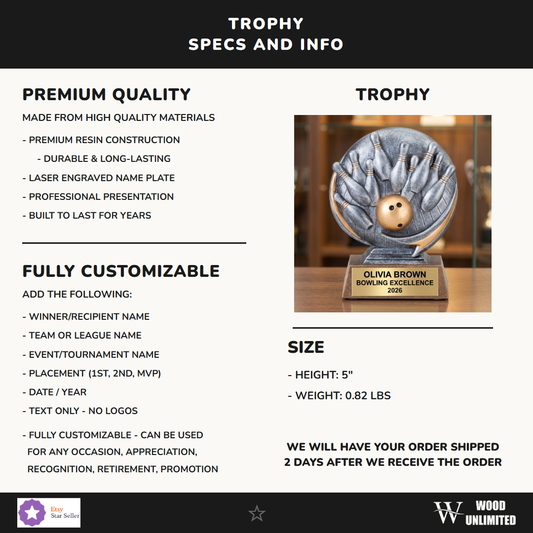 TROPHY
SPECS AND INFO

PREMIUM QUALITY

MADE FROM HIGH QUALITY MATERIALS

- PREMIUM RESIN CONSTRUCTION
- DURABLE & LONG-LASTING
- LASER ENGRAVED NAME PLATE
- PROFESSIONAL PRESENTATION
- BUILT TO LAST FOR YEARS

FULLY CUSTOMIZABLE

ADD THE FOLLOWING:

- WINNER/RECIPIENT NAME
- TEAM OR LEAGUE NAME
- EVENT/TOURNAMENT NAME
- PLACEMENT (1ST, 2ND, MVP)
- DATE / YEAR
- TEXT ONLY - NO LOGOS

- FULLY CUSTOMIZABLE - CAN BE USED FOR ANY OCCASION, APPRECIATION, RECOGNITION, RETIREMENT, PROMOTION

TROPHY

OLIVIA BROWN
BOWLING EXCELLENCE
2026

SIZE

- HEIGHT: 5"
- WEIGHT: 0.82 LBS

WE WILL HAVE YOUR ORDER SHIPPED 2 DAYS AFTER WE RECEIVE THE ORDER

Etsy
Star Seller

W WOOD UNLIMITED