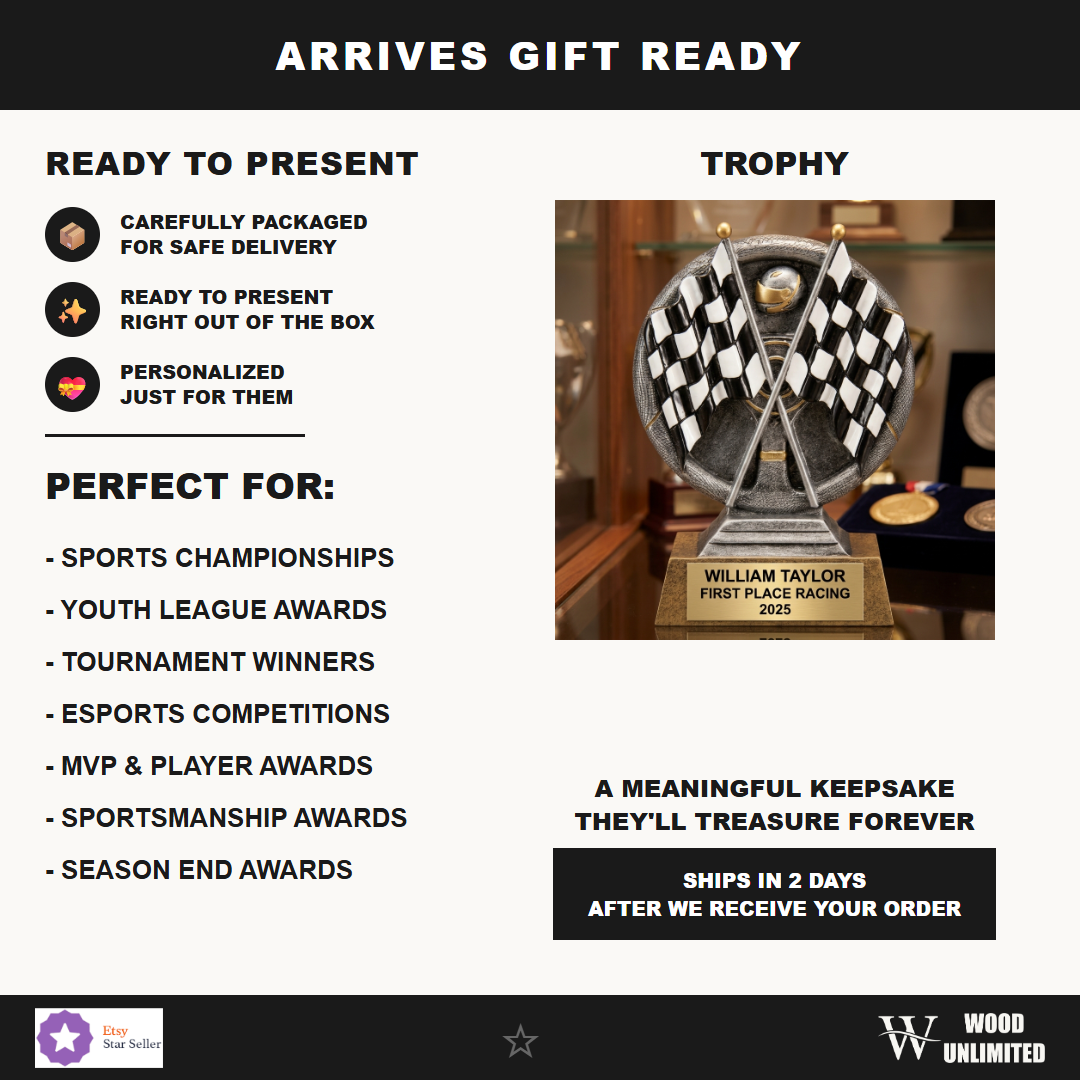 ARRIVES GIFT READY

READY TO PRESENT

CAREFULLY PACKAGED FOR SAFE DELIVERY

READY TO PRESENT RIGHT OUT OF THE BOX

PERSONALIZED JUST FOR THEM

PERFECT FOR:

- SPORTS CHAMPIONSHIPS
- YOUTH LEAGUE AWARDS
- TOURNAMENT WINNERS
- ESPORTS COMPETITIONS
- MVP & PLAYER AWARDS
- SPORTSMANSHIP AWARDS
- SEASON END AWARDS

TROPHY

WILLIAM TAYLOR
FIRST PLACE RACING
2025

A MEANINGFUL KEEPSAKE THEY'LL TREASURE FOREVER

SHIPS IN 2 DAYS
AFTER WE RECEIVE YOUR ORDER

Etsy Star Seller

W WOOD UNLIMITED