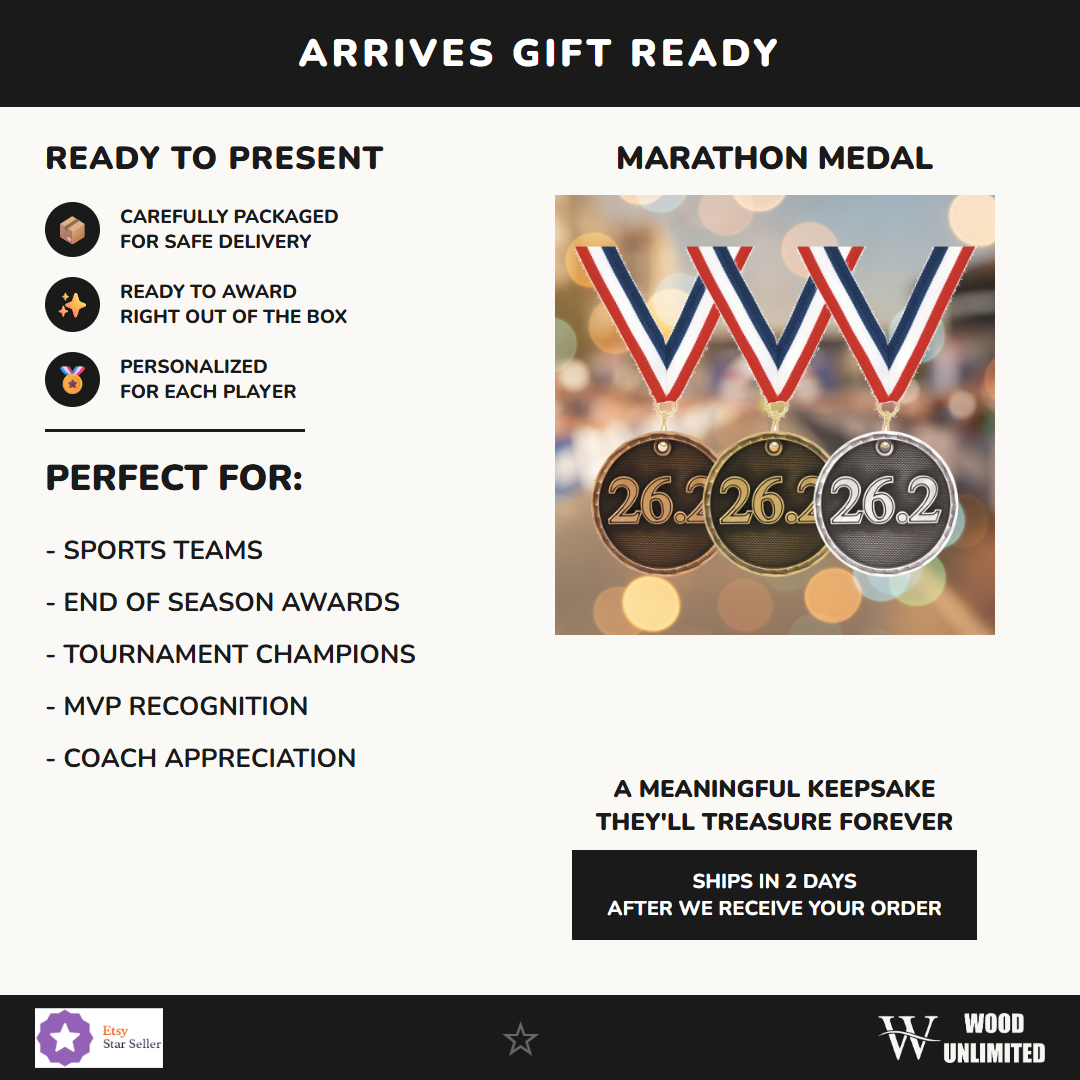 ARRIVES GIFT READY

READY TO PRESENT

CAREFULLY PACKAGED FOR SAFE DELIVERY

READY TO AWARD RIGHT OUT OF THE BOX

PERSONALIZED FOR EACH PLAYER

PERFECT FOR:

- SPORTS TEAMS
- END OF SEASON AWARDS
- TOURNAMENT CHAMPIONS
- MVP RECOGNITION
- COACH APPRECIATION

MARATHON MEDAL

26.2

26.2

26.2

A MEANINGFUL KEEPSAKE THEY'LL TREASURE FOREVER

SHIPS IN 2 DAYS
AFTER WE RECEIVE YOUR ORDER

Etsy
Star Seller

WOOD
UNLIMITED