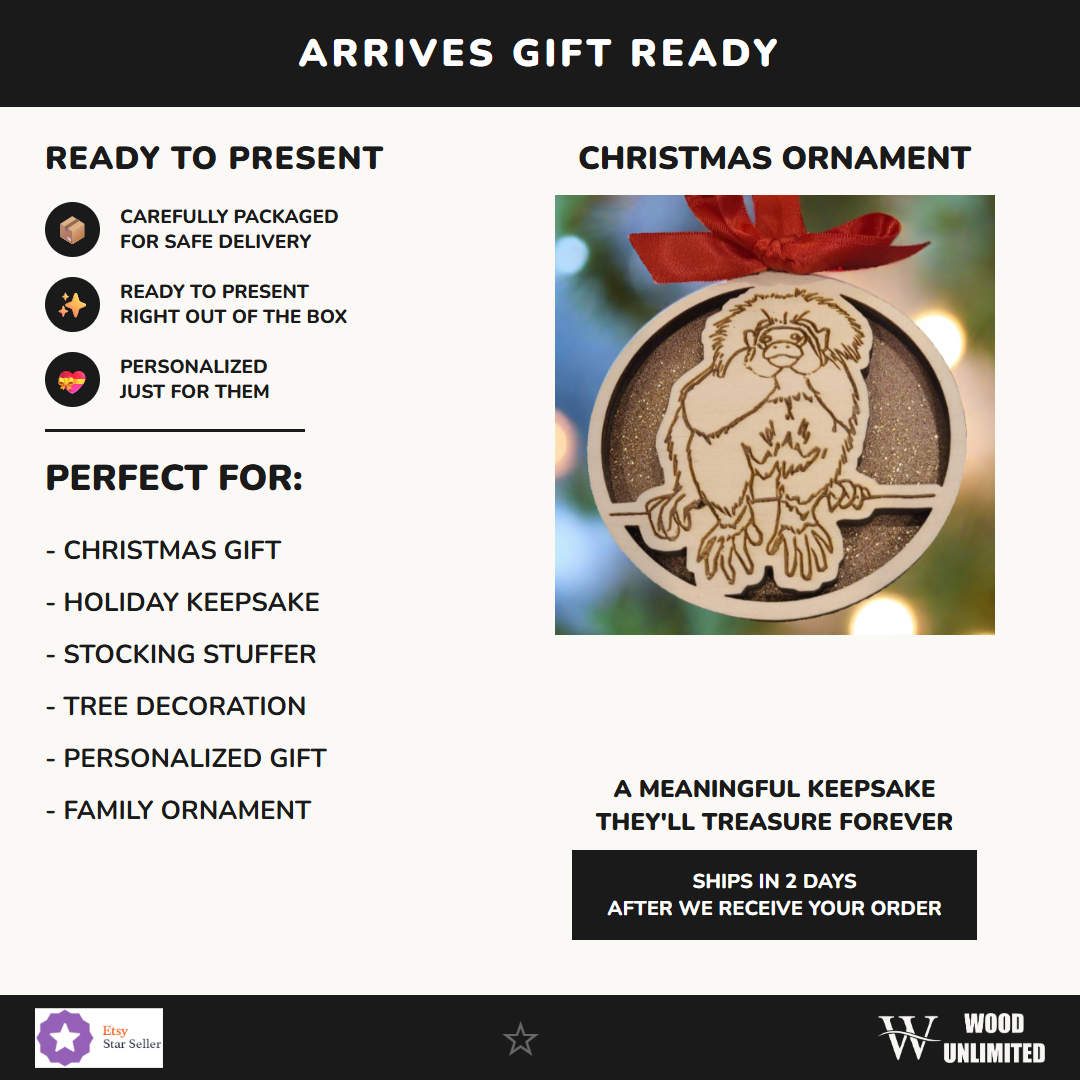 ARRIVES GIFT READY

READY TO PRESENT

CAREFULLY PACKAGED
FOR SAFE DELIVERY

READY TO PRESENT
RIGHT OUT OF THE BOX

PERSONALIZED
JUST FOR THEM

PERFECT FOR:

- CHRISTMAS GIFT
- HOLIDAY KEEPSAKE
- STOCKING STUFFER
- TREE DECORATION
- PERSONALIZED GIFT
- FAMILY ORNAMENT

CHRISTMAS ORNAMENT

A MEANINGFUL KEEPSAKE
THEY'LL TREASURE FOREVER

SHIPS IN 2 DAYS
AFTER WE RECEIVE YOUR ORDER

Etsy
Star Seller

W WOOD
UNLIMITED