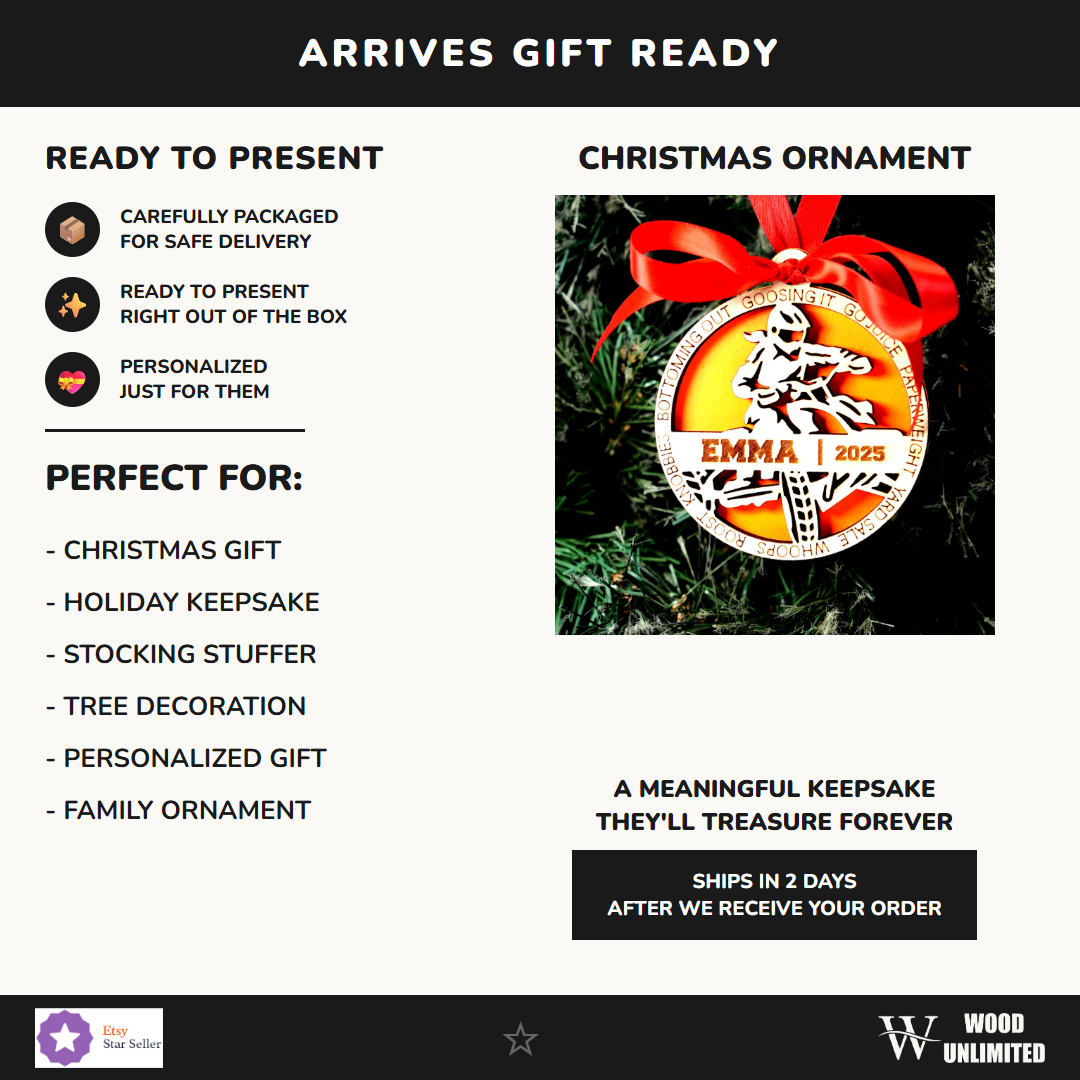 ARRIVES GIFT READY

READY TO PRESENT

CAREFULLY PACKAGED FOR SAFE DELIVERY

READY TO PRESENT RIGHT OUT OF THE BOX

PERSONALIZED JUST FOR THEM

PERFECT FOR:

- CHRISTMAS GIFT
- HOLIDAY KEEPSAKE
- STOCKING STUFFER
- TREE DECORATION
- PERSONALIZED GIFT
- FAMILY ORNAMENT

CHRISTMAS ORNAMENT

BOTTOMING OUT GOOSING IT GOJUICE PAPERWEIGHT YARD SALE WHOOPS ROOST KNOBBIES

EMMA | 2025

A MEANINGFUL KEEPSAKE THEY'LL TREASURE FOREVER

SHIPS IN 2 DAYS
AFTER WE RECEIVE YOUR ORDER

Etsy Star Seller

W WOOD UNLIMITED