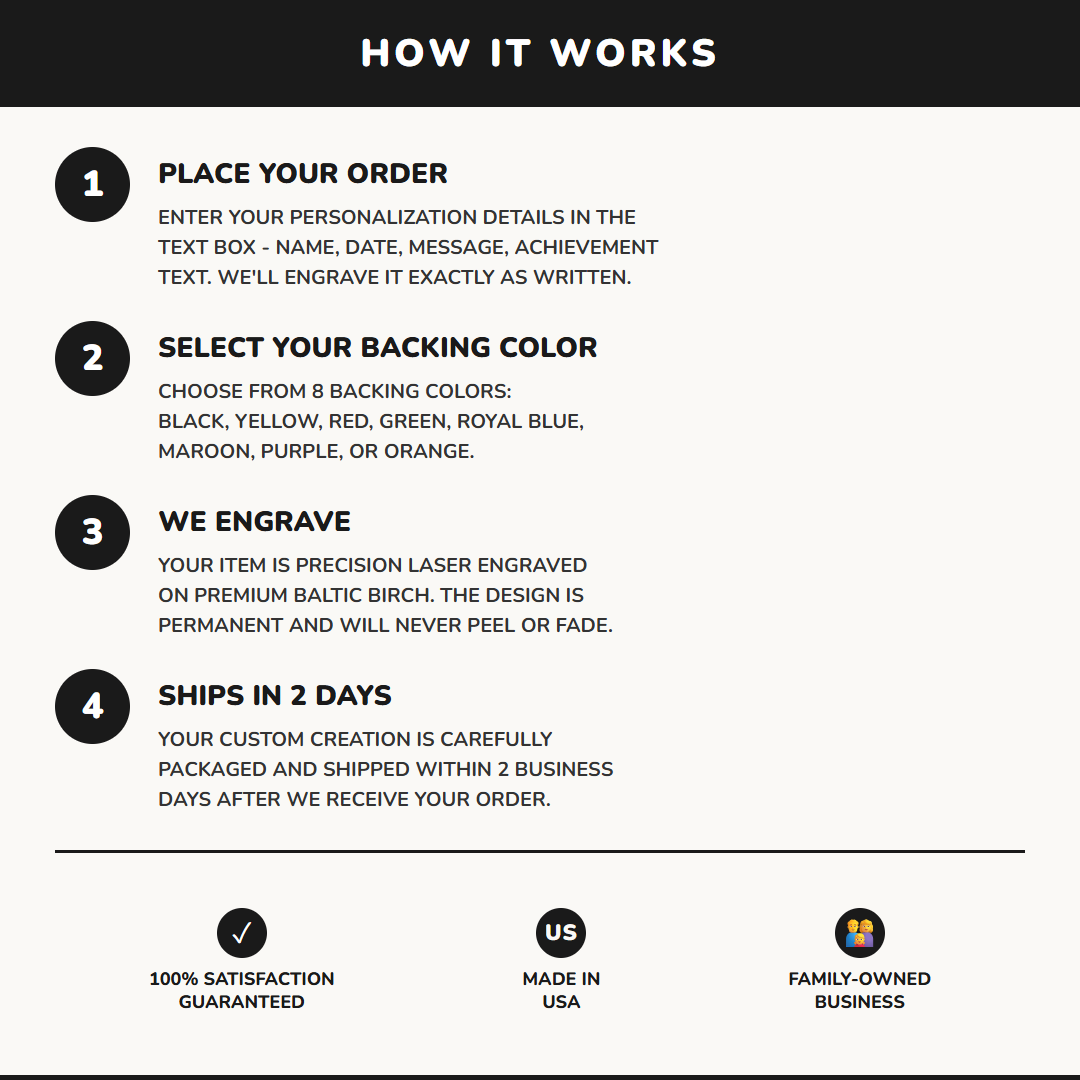 HOW IT WORKS

1

PLACE YOUR ORDER

ENTER YOUR PERSONALIZATION DETAILS IN THE TEXT BOX - NAME, DATE, MESSAGE, ACHIEVEMENT TEXT. WE'LL ENGRAVE IT EXACTLY AS WRITTEN.

2

SELECT YOUR BACKING COLOR

CHOOSE FROM 8 BACKING COLORS:
BLACK, YELLOW, RED, GREEN, ROYAL BLUE, MAROON, PURPLE, OR ORANGE.

3

WE ENGRAVE

YOUR ITEM IS PRECISION LASER ENGRAVED ON PREMIUM BALTIC BIRCH. THE DESIGN IS PERMANENT AND WILL NEVER PEEL OR FADE.

4

SHIPS IN 2 DAYS

YOUR CUSTOM CREATION IS CAREFULLY PACKAGED AND SHIPPED WITHIN 2 BUSINESS DAYS AFTER WE RECEIVE YOUR ORDER.

✓

100% SATISFACTION GUARANTEED

US

MADE IN USA

FAMILY-OWNED BUSINESS