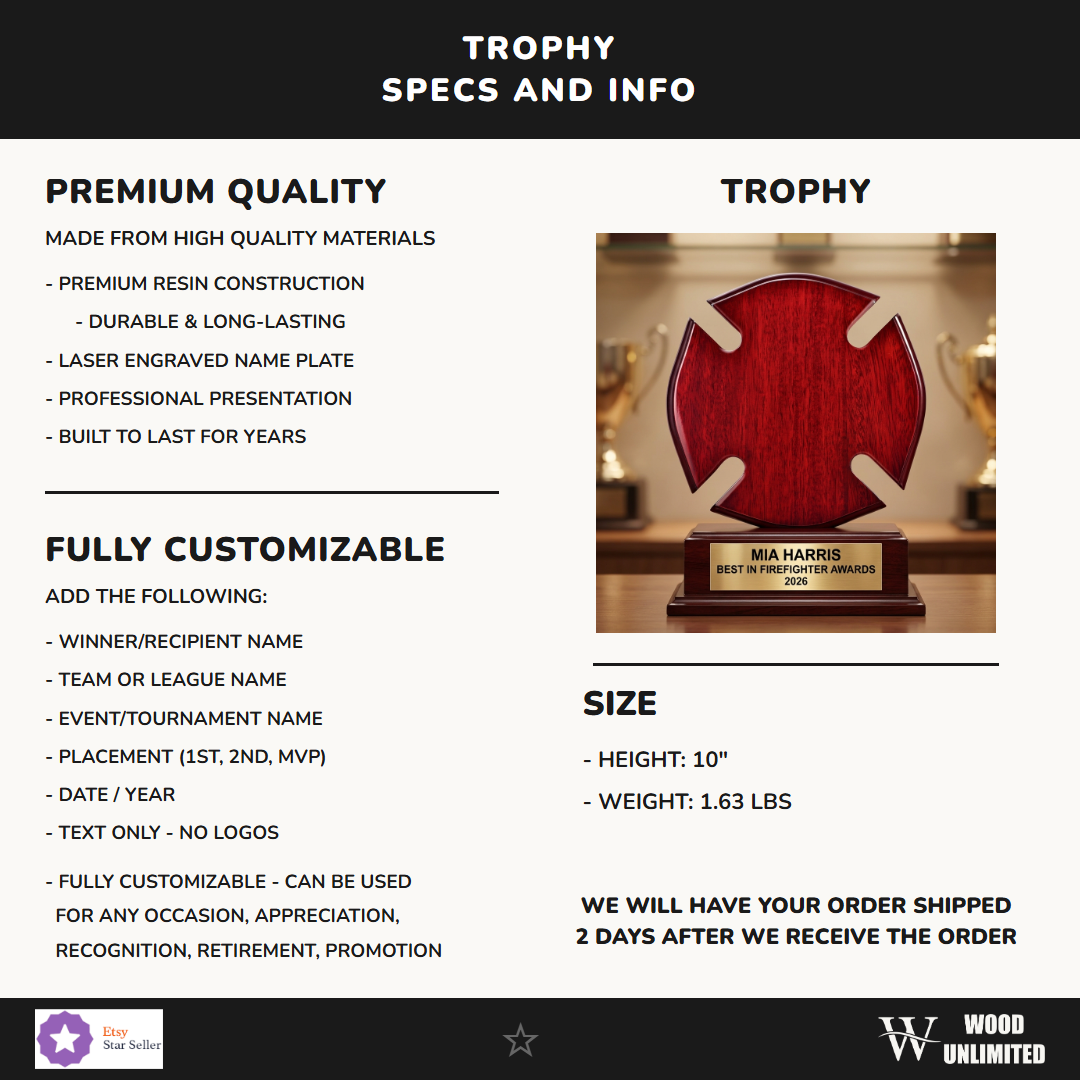 TROPHY
SPECS AND INFO

PREMIUM QUALITY

MADE FROM HIGH QUALITY MATERIALS

- PREMIUM RESIN CONSTRUCTION
- DURABLE & LONG-LASTING
- LASER ENGRAVED NAME PLATE
- PROFESSIONAL PRESENTATION
- BUILT TO LAST FOR YEARS

FULLY CUSTOMIZABLE

ADD THE FOLLOWING:

- WINNER/RECIPIENT NAME
- TEAM OR LEAGUE NAME
- EVENT/TOURNAMENT NAME
- PLACEMENT (1ST, 2ND, MVP)
- DATE / YEAR
- TEXT ONLY - NO LOGOS
- FULLY CUSTOMIZABLE - CAN BE USED FOR ANY OCCASION, APPRECIATION, RECOGNITION, RETIREMENT, PROMOTION

TROPHY

MIA HARRIS
BEST IN FIREFIGHTER AWARDS
2026

SIZE

- HEIGHT: 10"
- WEIGHT: 1.63 LBS

WE WILL HAVE YOUR ORDER SHIPPED
2 DAYS AFTER WE RECEIVE THE ORDER

Etsy
Star Seller

W WOOD
UNLIMITED