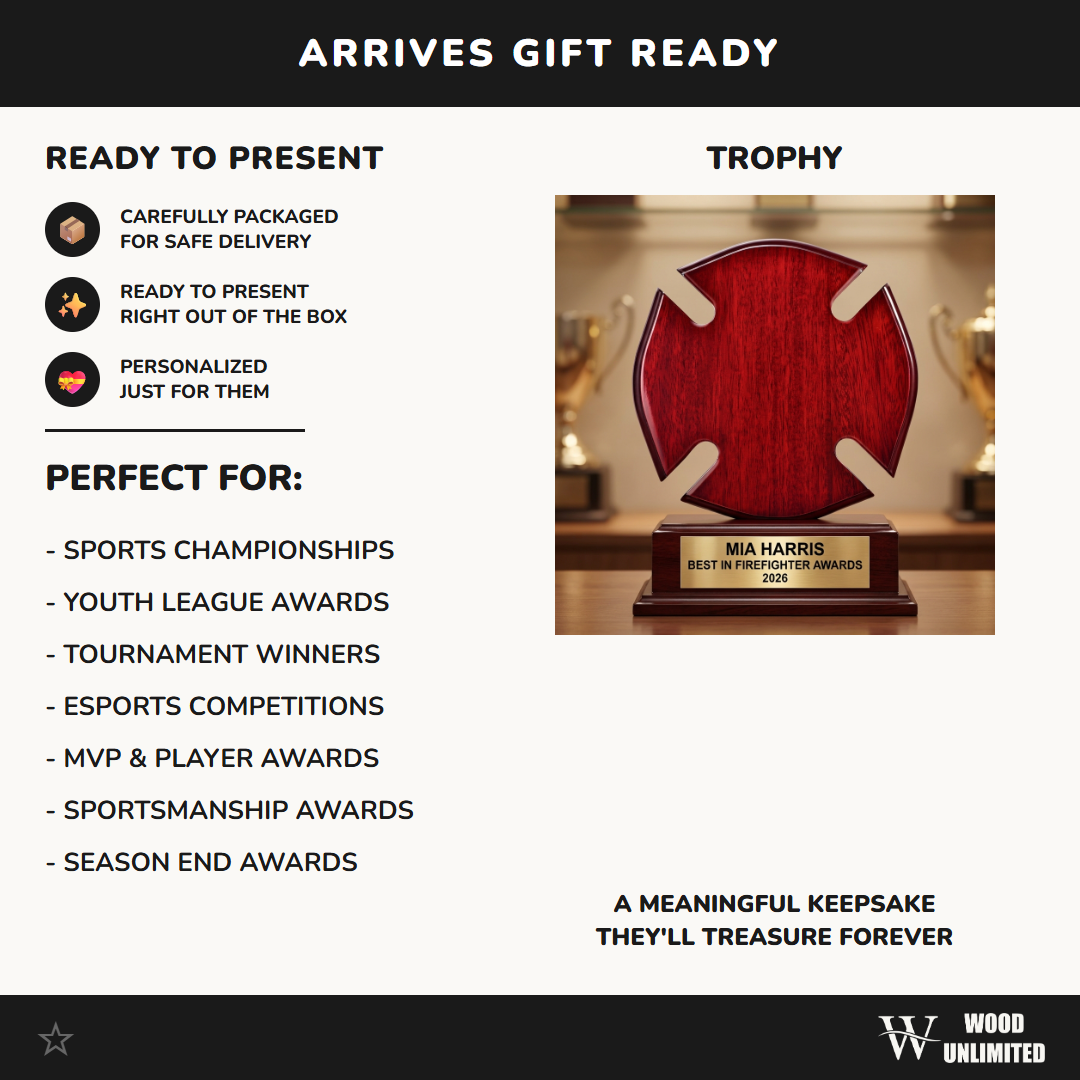 ARRIVES GIFT READY

READY TO PRESENT

CAREFULLY PACKAGED
FOR SAFE DELIVERY

READY TO PRESENT
RIGHT OUT OF THE BOX

PERSONALIZED
JUST FOR THEM

PERFECT FOR:

- SPORTS CHAMPIONSHIPS
- YOUTH LEAGUE AWARDS
- TOURNAMENT WINNERS
- ESPORTS COMPETITIONS
- MVP & PLAYER AWARDS
- SPORTSMANSHIP AWARDS
- SEASON END AWARDS

TROPHY

MIA HARRIS
BEST IN FIREFIGHTER AWARDS
2026

A MEANINGFUL KEEPSAKE
THEY'LL TREASURE FOREVER

W WOOD
UNLIMITED