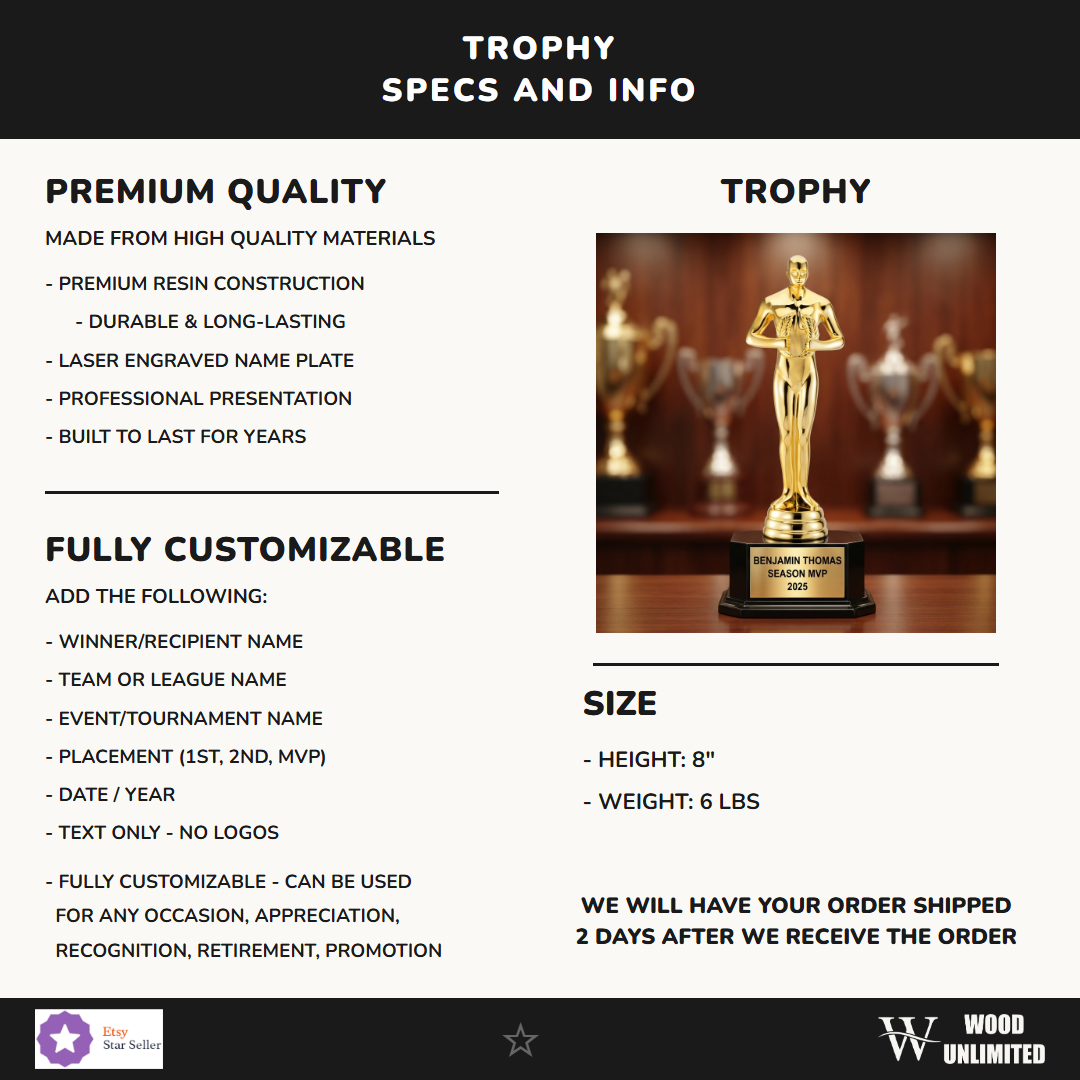 TROPHY
SPECS AND INFO

PREMIUM QUALITY

MADE FROM HIGH QUALITY MATERIALS

- PREMIUM RESIN CONSTRUCTION
- DURABLE & LONG-LASTING
- LASER ENGRAVED NAME PLATE
- PROFESSIONAL PRESENTATION
- BUILT TO LAST FOR YEARS

FULLY CUSTOMIZABLE

ADD THE FOLLOWING:

- WINNER/RECIPIENT NAME
- TEAM OR LEAGUE NAME
- EVENT/TOURNAMENT NAME
- PLACEMENT (1ST, 2ND, MVP)
- DATE / YEAR
- TEXT ONLY - NO LOGOS

- FULLY CUSTOMIZABLE - CAN BE USED FOR ANY OCCASION, APPRECIATION, RECOGNITION, RETIREMENT, PROMOTION

TROPHY

BENJAMIN THOMAS
SEASON MVP
2025

SIZE

- HEIGHT: 8"
- WEIGHT: 6 LBS

WE WILL HAVE YOUR ORDER SHIPPED 2 DAYS AFTER WE RECEIVE THE ORDER

Etsy
Star Seller

W WOOD UNLIMITED