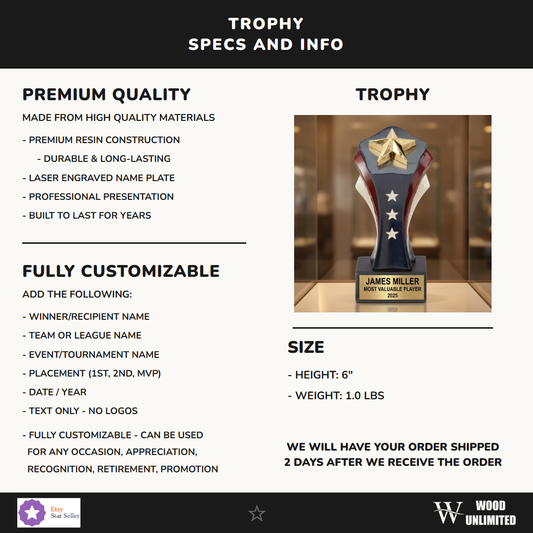 TROPHY
SPECS AND INFO

PREMIUM QUALITY

MADE FROM HIGH QUALITY MATERIALS

- PREMIUM RESIN CONSTRUCTION
- DURABLE & LONG-LASTING
- LASER ENGRAVED NAME PLATE
- PROFESSIONAL PRESENTATION
- BUILT TO LAST FOR YEARS

FULLY CUSTOMIZABLE

ADD THE FOLLOWING:

- WINNER/RECIPIENT NAME
- TEAM OR LEAGUE NAME
- EVENT/TOURNAMENT NAME
- PLACEMENT (1ST, 2ND, MVP)
- DATE / YEAR
- TEXT ONLY - NO LOGOS

- FULLY CUSTOMIZABLE - CAN BE USED FOR ANY OCCASION, APPRECIATION, RECOGNITION, RETIREMENT, PROMOTION

TROPHY

JAMES MILLER
MOST VALUABLE PLAYER
2025

SIZE

- HEIGHT: 6"
- WEIGHT: 1.0 LBS

WE WILL HAVE YOUR ORDER SHIPPED 2 DAYS AFTER WE RECEIVE THE ORDER

Etsy Star Seller

W WOOD UNLIMITED