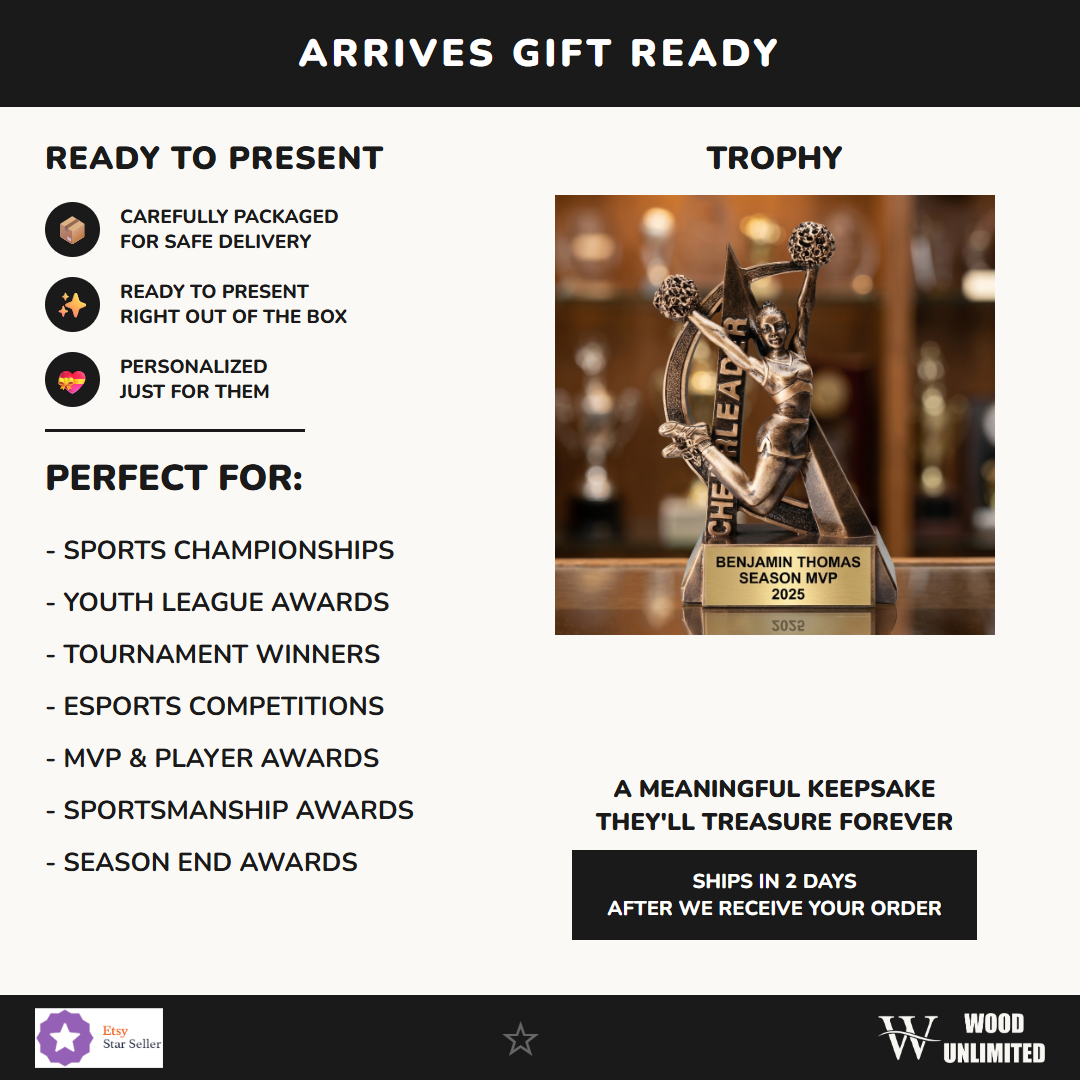 ARRIVES GIFT READY

READY TO PRESENT

CAREFULLY PACKAGED
FOR SAFE DELIVERY

READY TO PRESENT
RIGHT OUT OF THE BOX

PERSONALIZED
JUST FOR THEM

PERFECT FOR:

- SPORTS CHAMPIONSHIPS
- YOUTH LEAGUE AWARDS
- TOURNAMENT WINNERS
- ESPORTS COMPETITIONS
- MVP & PLAYER AWARDS
- SPORTSMANSHIP AWARDS
- SEASON END AWARDS

TROPHY

CHEERLEADER

BENJAMIN THOMAS
SEASON MVP
2025

A MEANINGFUL KEEPSAKE
THEY'LL TREASURE FOREVER

SHIPS IN 2 DAYS
AFTER WE RECEIVE YOUR ORDER

Etsy
Star Seller

W WOOD UNLIMITED