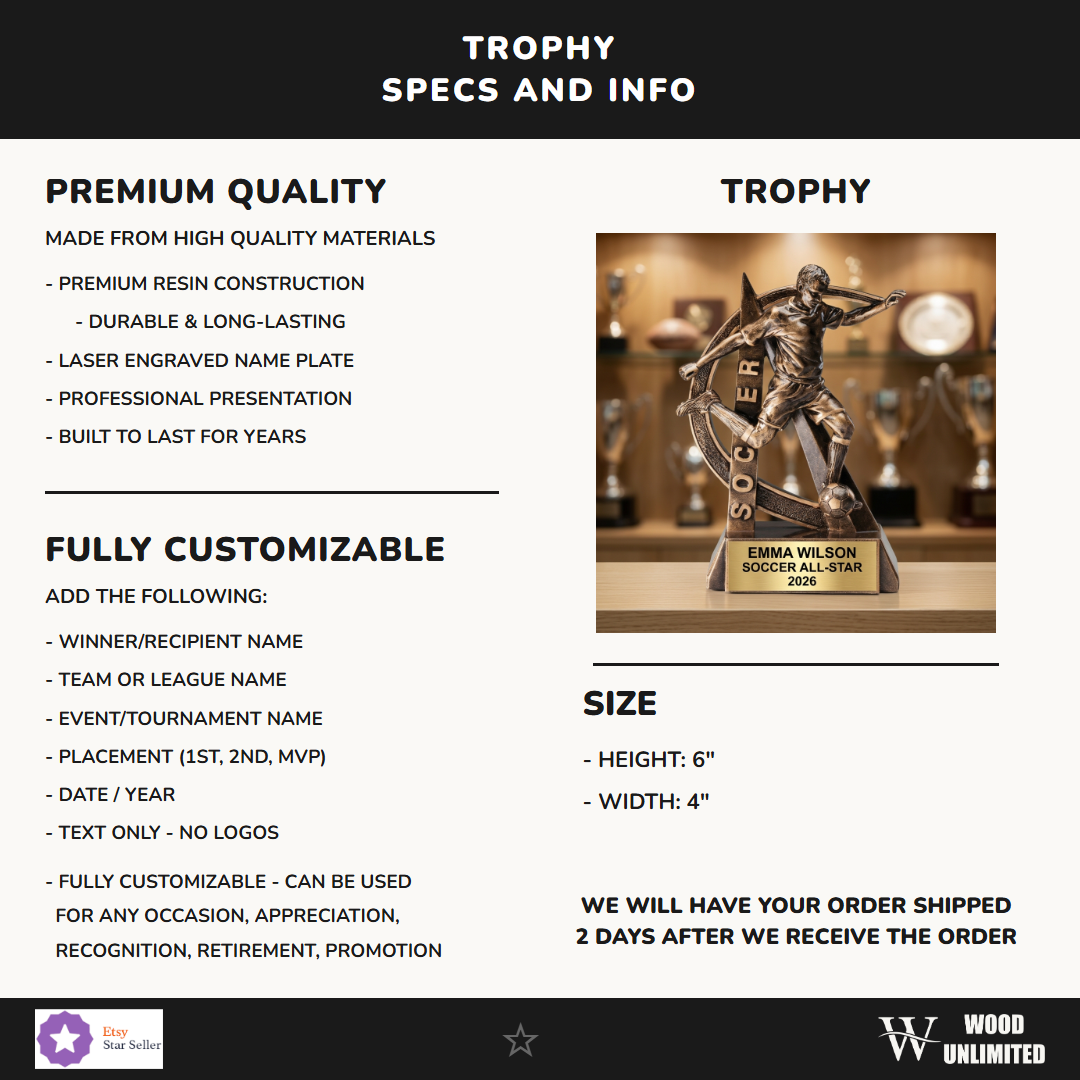 TROPHY
SPECS AND INFO

PREMIUM QUALITY

MADE FROM HIGH QUALITY MATERIALS

- PREMIUM RESIN CONSTRUCTION
- DURABLE & LONG-LASTING
- LASER ENGRAVED NAME PLATE
- PROFESSIONAL PRESENTATION
- BUILT TO LAST FOR YEARS

FULLY CUSTOMIZABLE

ADD THE FOLLOWING:

- WINNER/RECIPIENT NAME
- TEAM OR LEAGUE NAME
- EVENT/TOURNAMENT NAME
- PLACEMENT (1ST, 2ND, MVP)
- DATE / YEAR
- TEXT ONLY - NO LOGOS

- FULLY CUSTOMIZABLE - CAN BE USED FOR ANY OCCASION, APPRECIATION, RECOGNITION, RETIREMENT, PROMOTION

TROPHY

SOCCER

EMMA WILSON
SOCCER ALL-STAR
2026

SIZE

- HEIGHT: 6"
- WIDTH: 4"

WE WILL HAVE YOUR ORDER SHIPPED 2 DAYS AFTER WE RECEIVE THE ORDER

Etsy
Star Seller

W WOOD UNLIMITED