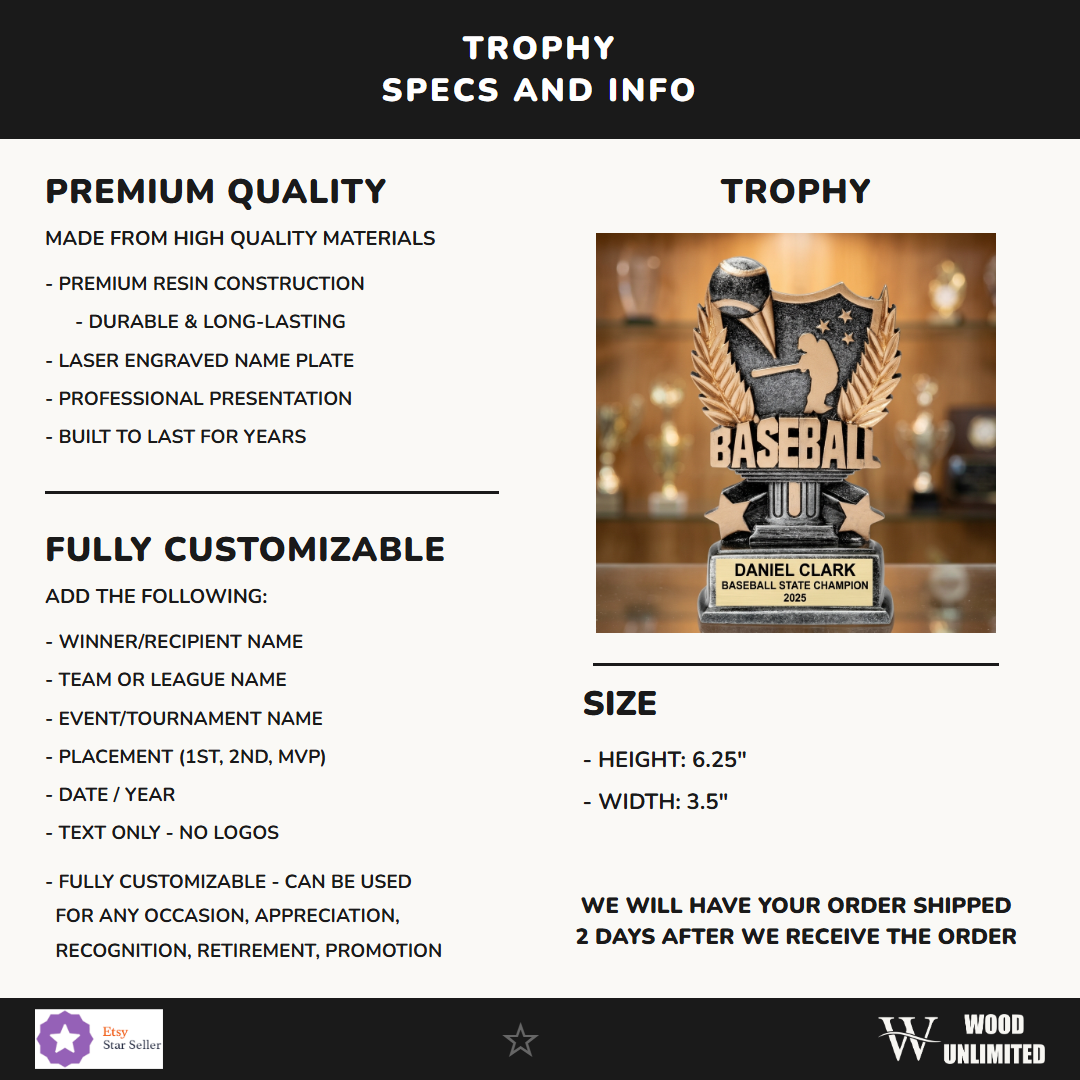 TROPHY
SPECS AND INFO

PREMIUM QUALITY

MADE FROM HIGH QUALITY MATERIALS

- PREMIUM RESIN CONSTRUCTION
- DURABLE & LONG-LASTING
- LASER ENGRAVED NAME PLATE
- PROFESSIONAL PRESENTATION
- BUILT TO LAST FOR YEARS

FULLY CUSTOMIZABLE

ADD THE FOLLOWING:

- WINNER/RECIPIENT NAME
- TEAM OR LEAGUE NAME
- EVENT/TOURNAMENT NAME
- PLACEMENT (1ST, 2ND, MVP)
- DATE / YEAR
- TEXT ONLY - NO LOGOS

- FULLY CUSTOMIZABLE - CAN BE USED FOR ANY OCCASION, APPRECIATION, RECOGNITION, RETIREMENT, PROMOTION

TROPHY

BASEBALL

DANIEL CLARK
BASEBALL STATE CHAMPION
2025

SIZE

- HEIGHT: 6.25"
- WIDTH: 3.5"

WE WILL HAVE YOUR ORDER SHIPPED
2 DAYS AFTER WE RECEIVE THE ORDER

Etsy
Star Seller

W WOOD UNLIMITED