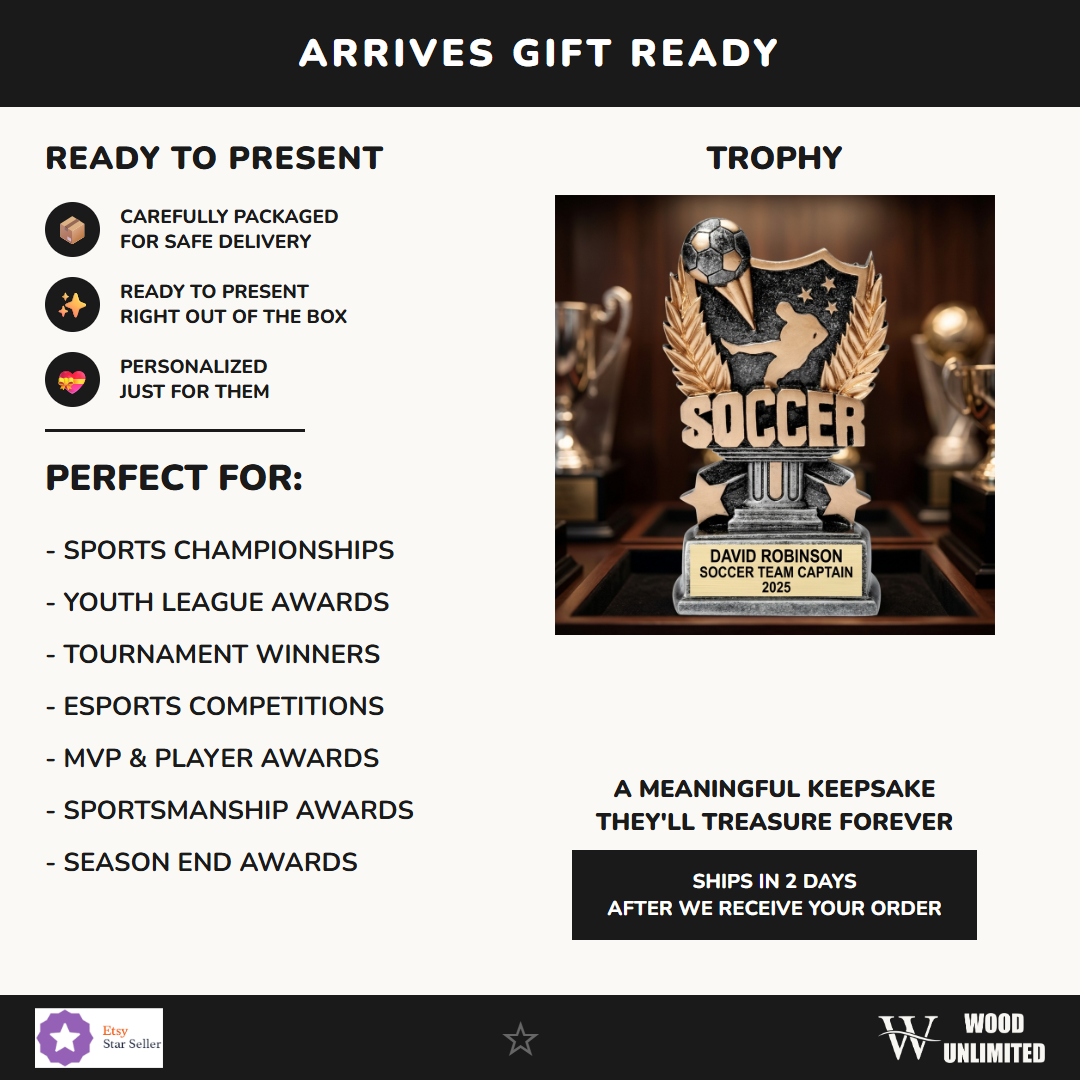 ARRIVES GIFT READY

READY TO PRESENT

CAREFULLY PACKAGED
FOR SAFE DELIVERY

READY TO PRESENT
RIGHT OUT OF THE BOX

PERSONALIZED
JUST FOR THEM

PERFECT FOR:

- SPORTS CHAMPIONSHIPS
- YOUTH LEAGUE AWARDS
- TOURNAMENT WINNERS
- ESPORTS COMPETITIONS
- MVP & PLAYER AWARDS
- SPORTSMANSHIP AWARDS
- SEASON END AWARDS

TROPHY

SOCCER
DAVID ROBINSON
SOCCER TEAM CAPTAIN
2025

A MEANINGFUL KEEPSAKE
THEY'LL TREASURE FOREVER

SHIPS IN 2 DAYS
AFTER WE RECEIVE YOUR ORDER

Etsy
Star Seller

W WOOD
UNLIMITED