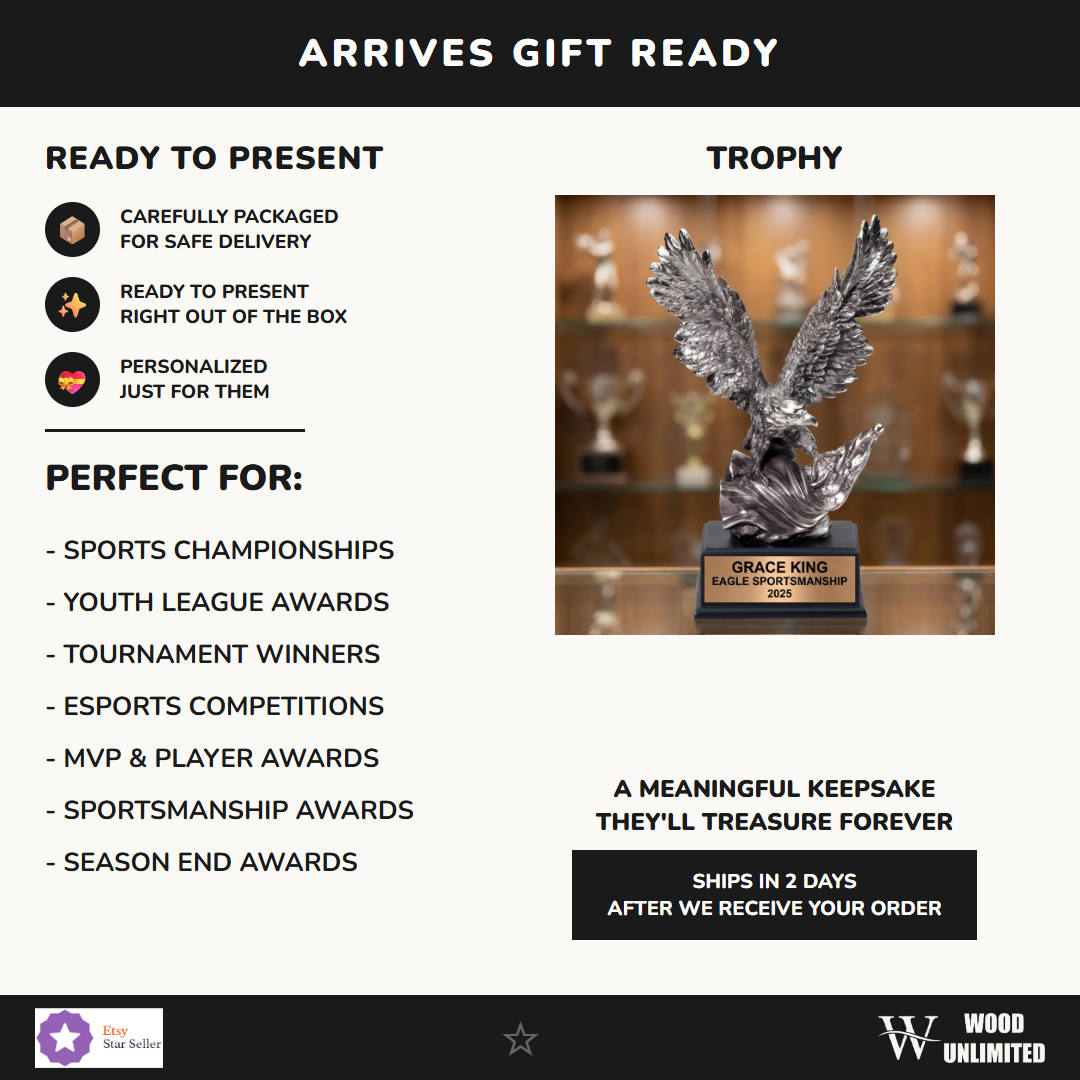 ARRIVES GIFT READY

READY TO PRESENT

CAREFULLY PACKAGED FOR SAFE DELIVERY

READY TO PRESENT RIGHT OUT OF THE BOX

PERSONALIZED JUST FOR THEM

PERFECT FOR:

- SPORTS CHAMPIONSHIPS
- YOUTH LEAGUE AWARDS
- TOURNAMENT WINNERS
- ESPORTS COMPETITIONS
- MVP & PLAYER AWARDS
- SPORTSMANSHIP AWARDS
- SEASON END AWARDS

TROPHY

GRACE KING
EAGLE SPORTSMANSHIP
2025

A MEANINGFUL KEEPSAKE THEY'LL TREASURE FOREVER

SHIPS IN 2 DAYS AFTER WE RECEIVE YOUR ORDER

Etsy Star Seller

W WOOD UNLIMITED