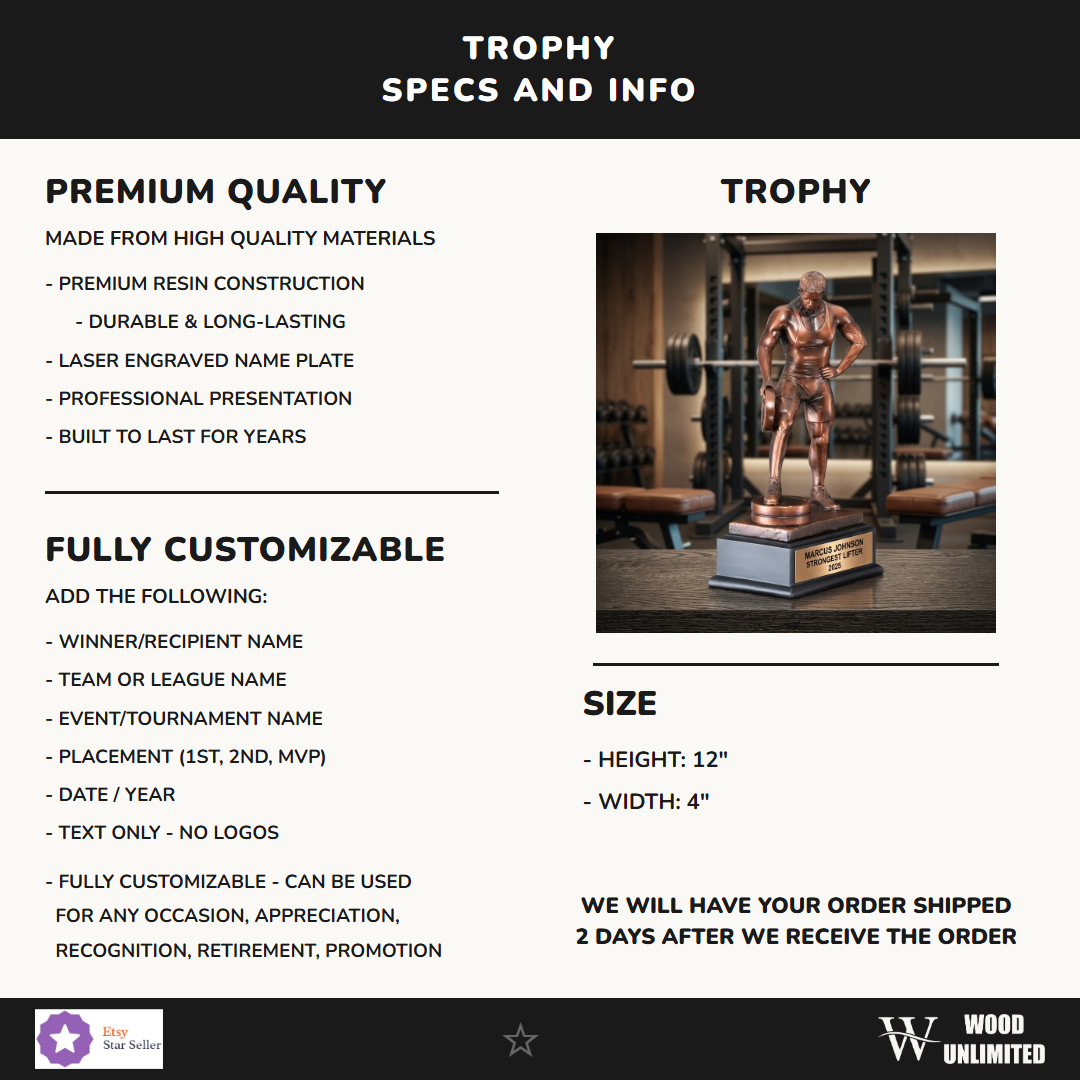 TROPHY
SPECS AND INFO

PREMIUM QUALITY

MADE FROM HIGH QUALITY MATERIALS

- PREMIUM RESIN CONSTRUCTION
- DURABLE & LONG-LASTING
- LASER ENGRAVED NAME PLATE
- PROFESSIONAL PRESENTATION
- BUILT TO LAST FOR YEARS

FULLY CUSTOMIZABLE

ADD THE FOLLOWING:

- WINNER/RECIPIENT NAME
- TEAM OR LEAGUE NAME
- EVENT/TOURNAMENT NAME
- PLACEMENT (1ST, 2ND, MVP)
- DATE / YEAR
- TEXT ONLY - NO LOGOS

- FULLY CUSTOMIZABLE - CAN BE USED FOR ANY OCCASION, APPRECIATION, RECOGNITION, RETIREMENT, PROMOTION

TROPHY

MARCUS JOHNSON
STRONGEST LIFTER
2025

SIZE

- HEIGHT: 12"
- WIDTH: 4"

WE WILL HAVE YOUR ORDER SHIPPED
2 DAYS AFTER WE RECEIVE THE ORDER

Etsy
Star Seller

W WOOD UNLIMITED