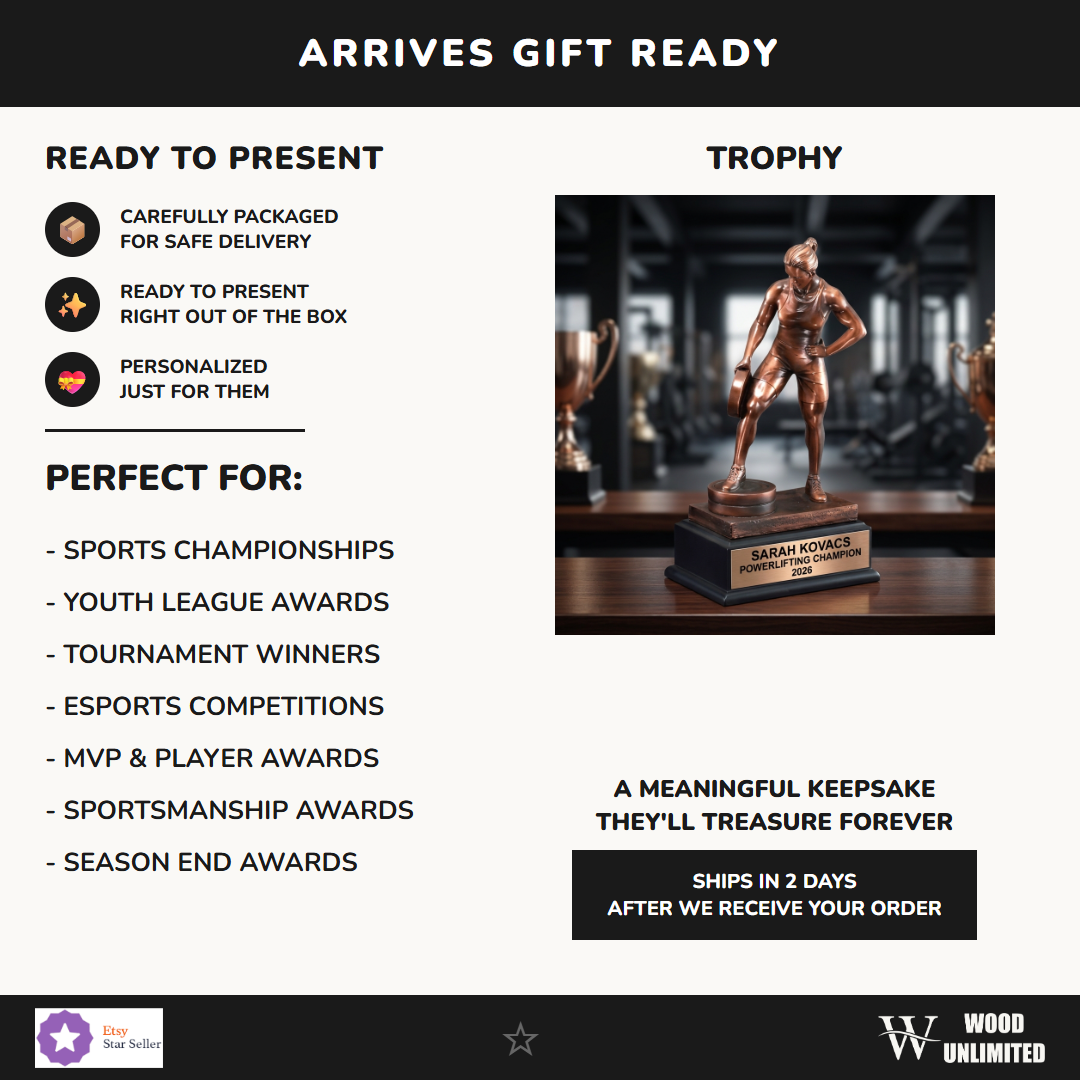 ARRIVES GIFT READY

READY TO PRESENT

CAREFULLY PACKAGED FOR SAFE DELIVERY

READY TO PRESENT RIGHT OUT OF THE BOX

PERSONALIZED JUST FOR THEM

PERFECT FOR:

- SPORTS CHAMPIONSHIPS
- YOUTH LEAGUE AWARDS
- TOURNAMENT WINNERS
- ESPORTS COMPETITIONS
- MVP & PLAYER AWARDS
- SPORTSMANSHIP AWARDS
- SEASON END AWARDS

TROPHY

SARAH KOVACS
POWERLIFTING CHAMPION
2026

A MEANINGFUL KEEPSAKE THEY'LL TREASURE FOREVER

SHIPS IN 2 DAYS
AFTER WE RECEIVE YOUR ORDER

Etsy Star Seller

W WOOD UNLIMITED