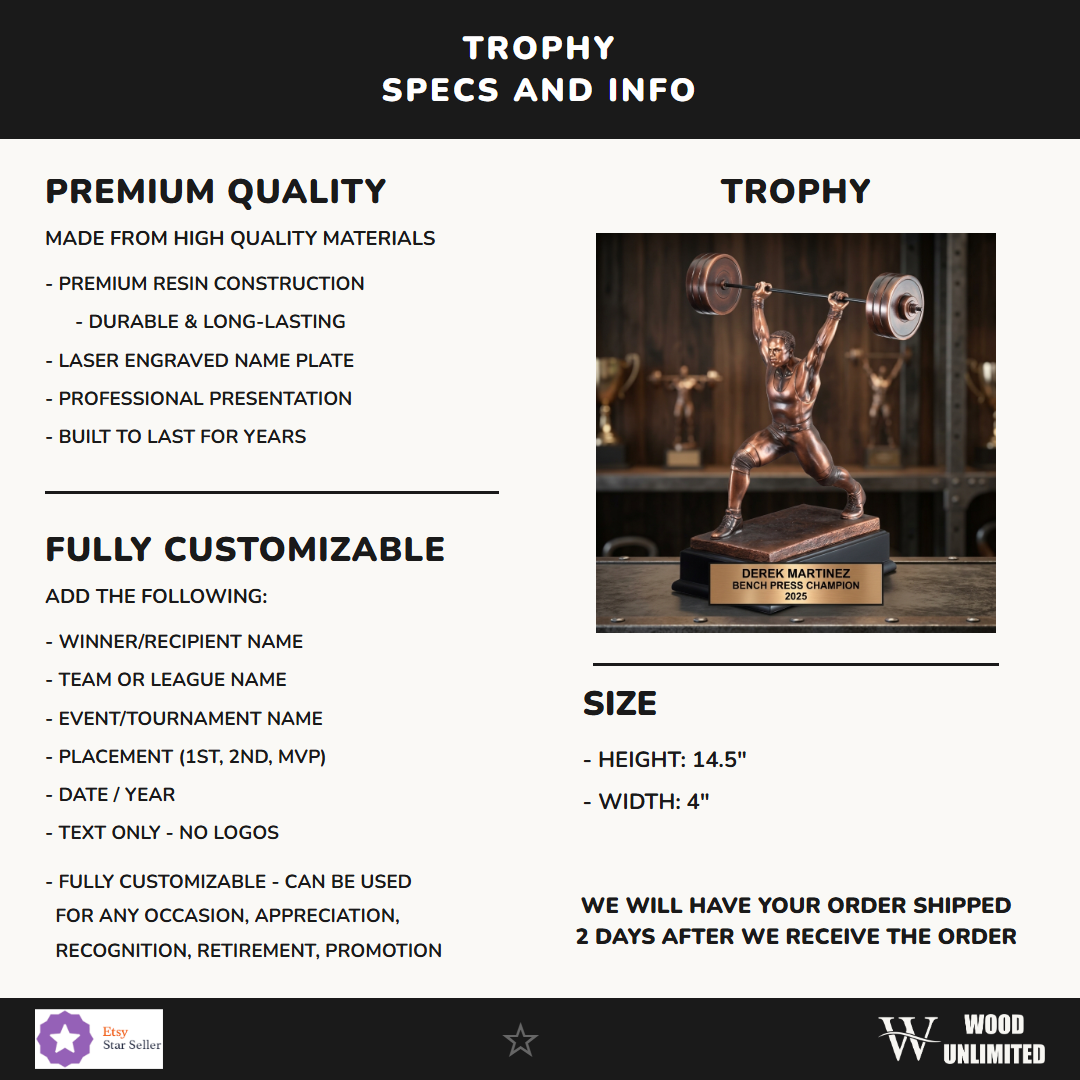 TROPHY
SPECS AND INFO

PREMIUM QUALITY

MADE FROM HIGH QUALITY MATERIALS

- PREMIUM RESIN CONSTRUCTION
- DURABLE & LONG-LASTING
- LASER ENGRAVED NAME PLATE
- PROFESSIONAL PRESENTATION
- BUILT TO LAST FOR YEARS

FULLY CUSTOMIZABLE

ADD THE FOLLOWING:

- WINNER/RECIPIENT NAME
- TEAM OR LEAGUE NAME
- EVENT/TOURNAMENT NAME
- PLACEMENT (1ST, 2ND, MVP)
- DATE / YEAR
- TEXT ONLY - NO LOGOS

- FULLY CUSTOMIZABLE - CAN BE USED FOR ANY OCCASION, APPRECIATION, RECOGNITION, RETIREMENT, PROMOTION

TROPHY

DEREK MARTINEZ
BENCH PRESS CHAMPION
2025

SIZE

- HEIGHT: 14.5"
- WIDTH: 4"

WE WILL HAVE YOUR ORDER SHIPPED 2 DAYS AFTER WE RECEIVE THE ORDER

Etsy Star Seller

W WOOD UNLIMITED