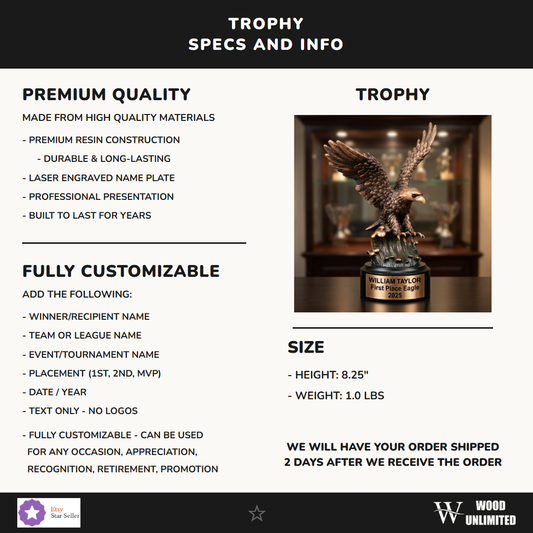 TROPHY
SPECS AND INFO

PREMIUM QUALITY

MADE FROM HIGH QUALITY MATERIALS

- PREMIUM RESIN CONSTRUCTION
- DURABLE & LONG-LASTING
- LASER ENGRAVED NAME PLATE
- PROFESSIONAL PRESENTATION
- BUILT TO LAST FOR YEARS

FULLY CUSTOMIZABLE

ADD THE FOLLOWING:

- WINNER/RECIPIENT NAME
- TEAM OR LEAGUE NAME
- EVENT/TOURNAMENT NAME
- PLACEMENT (1ST, 2ND, MVP)
- DATE / YEAR
- TEXT ONLY - NO LOGOS

- FULLY CUSTOMIZABLE - CAN BE USED FOR ANY OCCASION, APPRECIATION, RECOGNITION, RETIREMENT, PROMOTION

TROPHY

WILLIAM TAYLOR
First Place Eagle
2025

SIZE

- HEIGHT: 8.25"
- WEIGHT: 1.0 LBS

WE WILL HAVE YOUR ORDER SHIPPED 2 DAYS AFTER WE RECEIVE THE ORDER

Etsy Star Seller

W WOOD UNLIMITED