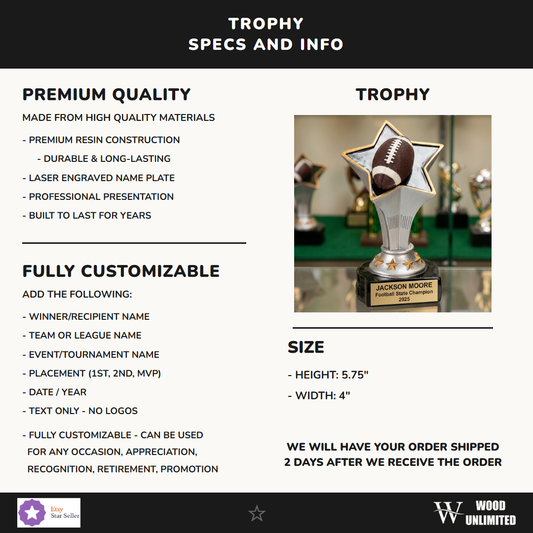 TROPHY
SPECS AND INFO

PREMIUM QUALITY

MADE FROM HIGH QUALITY MATERIALS

- PREMIUM RESIN CONSTRUCTION
- DURABLE & LONG-LASTING
- LASER ENGRAVED NAME PLATE
- PROFESSIONAL PRESENTATION
- BUILT TO LAST FOR YEARS

FULLY CUSTOMIZABLE

ADD THE FOLLOWING:

- WINNER/RECIPIENT NAME
- TEAM OR LEAGUE NAME
- EVENT/TOURNAMENT NAME
- PLACEMENT (1ST, 2ND, MVP)
- DATE / YEAR
- TEXT ONLY - NO LOGOS

- FULLY CUSTOMIZABLE - CAN BE USED FOR ANY OCCASION, APPRECIATION, RECOGNITION, RETIREMENT, PROMOTION

TROPHY

JACKSON MOORE
Football State Champion
2025

SIZE

- HEIGHT: 5.75"
- WIDTH: 4"

WE WILL HAVE YOUR ORDER SHIPPED 2 DAYS AFTER WE RECEIVE THE ORDER

Etsy Star Seller

W WOOD UNLIMITED