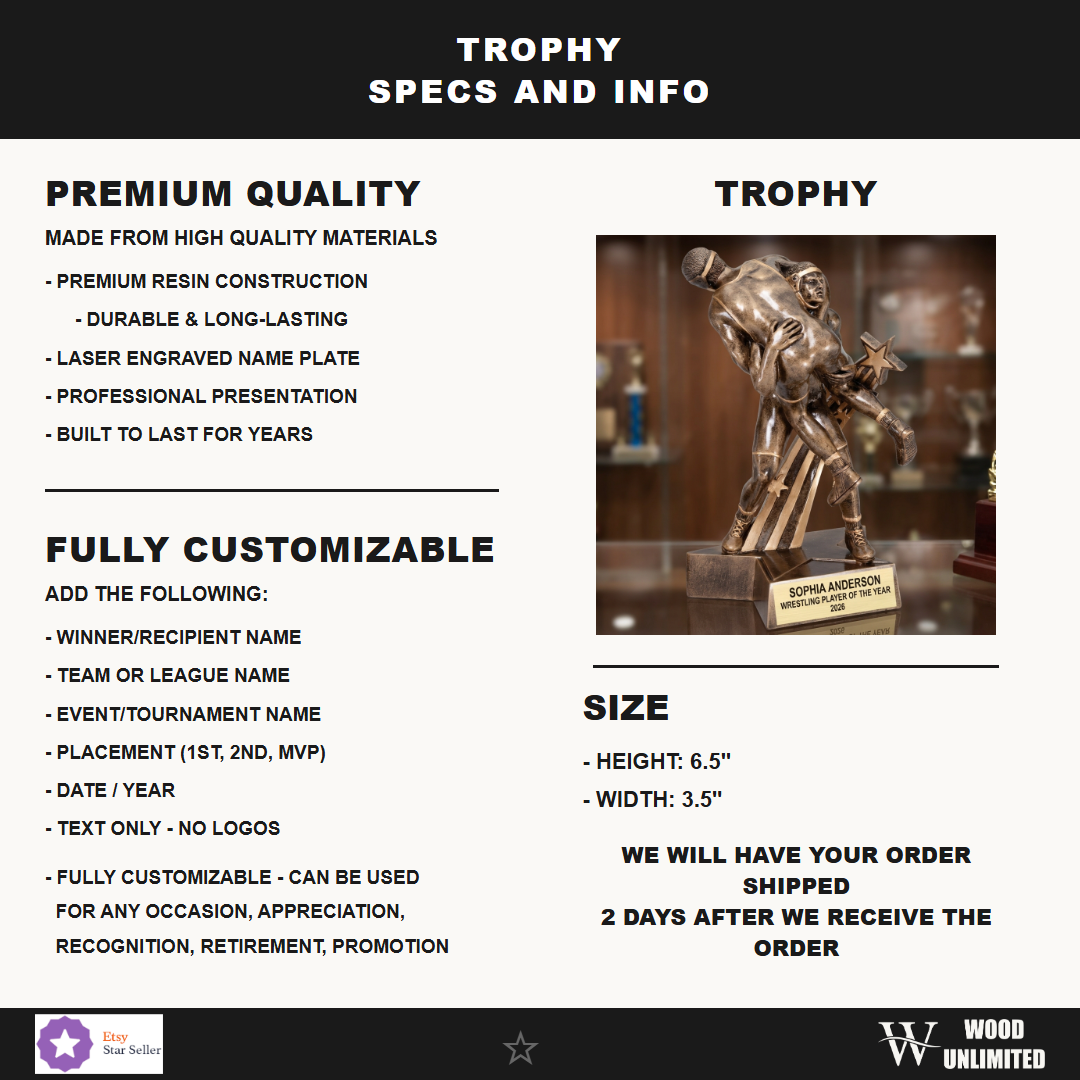 TROPHY
SPECS AND INFO

PREMIUM QUALITY

MADE FROM HIGH QUALITY MATERIALS

- PREMIUM RESIN CONSTRUCTION

- DURABLE & LONG-LASTING

- LASER ENGRAVED NAME PLATE

- PROFESSIONAL PRESENTATION

- BUILT TO LAST FOR YEARS

FULLY CUSTOMIZABLE

ADD THE FOLLOWING:

- WINNER/RECIPIENT NAME

- TEAM OR LEAGUE NAME

- EVENT/TOURNAMENT NAME

- PLACEMENT (1ST, 2ND, MVP)

- DATE / YEAR

- TEXT ONLY - NO LOGOS

- FULLY CUSTOMIZABLE - CAN BE USED FOR ANY OCCASION, APPRECIATION, RECOGNITION, RETIREMENT, PROMOTION

TROPHY

SOPHIA ANDERSON
WRESTLING PLAYER OF THE YEAR
2026

SIZE

- HEIGHT: 6.5"

- WIDTH: 3.5"

WE WILL HAVE YOUR ORDER SHIPPED
2 DAYS AFTER WE RECEIVE THE ORDER

Etsy
Star Seller

W WOOD UNLIMITED