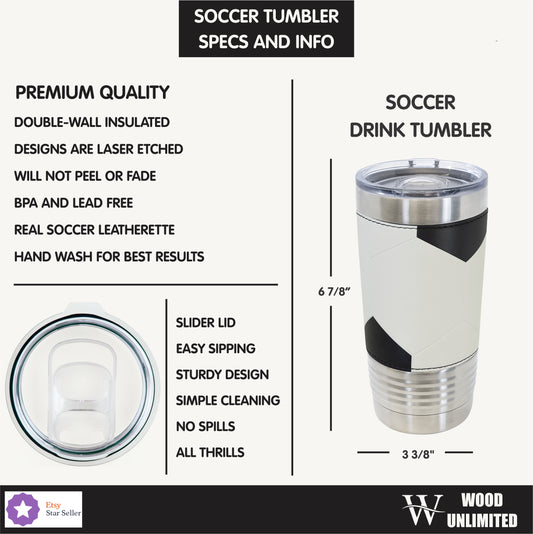 SOCCER TUMBLER
SPECS AND INFO

PREMIUM QUALITY

DOUBLE-WALL INSULATED

DESIGNS ARE LASER ETCHED

WILL NOT PEEL OR FADE

BPA AND LEAD FREE

REAL SOCCER LEATHERETTE

HAND WASH FOR BEST RESULTS

SLIDER LID

EASY SIPPING

STURDY DESIGN

SIMPLE CLEANING

NO SPILLS

ALL THRILLS

SOCCER
DRINK TUMBLER

6 7/8"

3 3/8"

Etsy
Star Seller

W WOOD
UNLIMITED