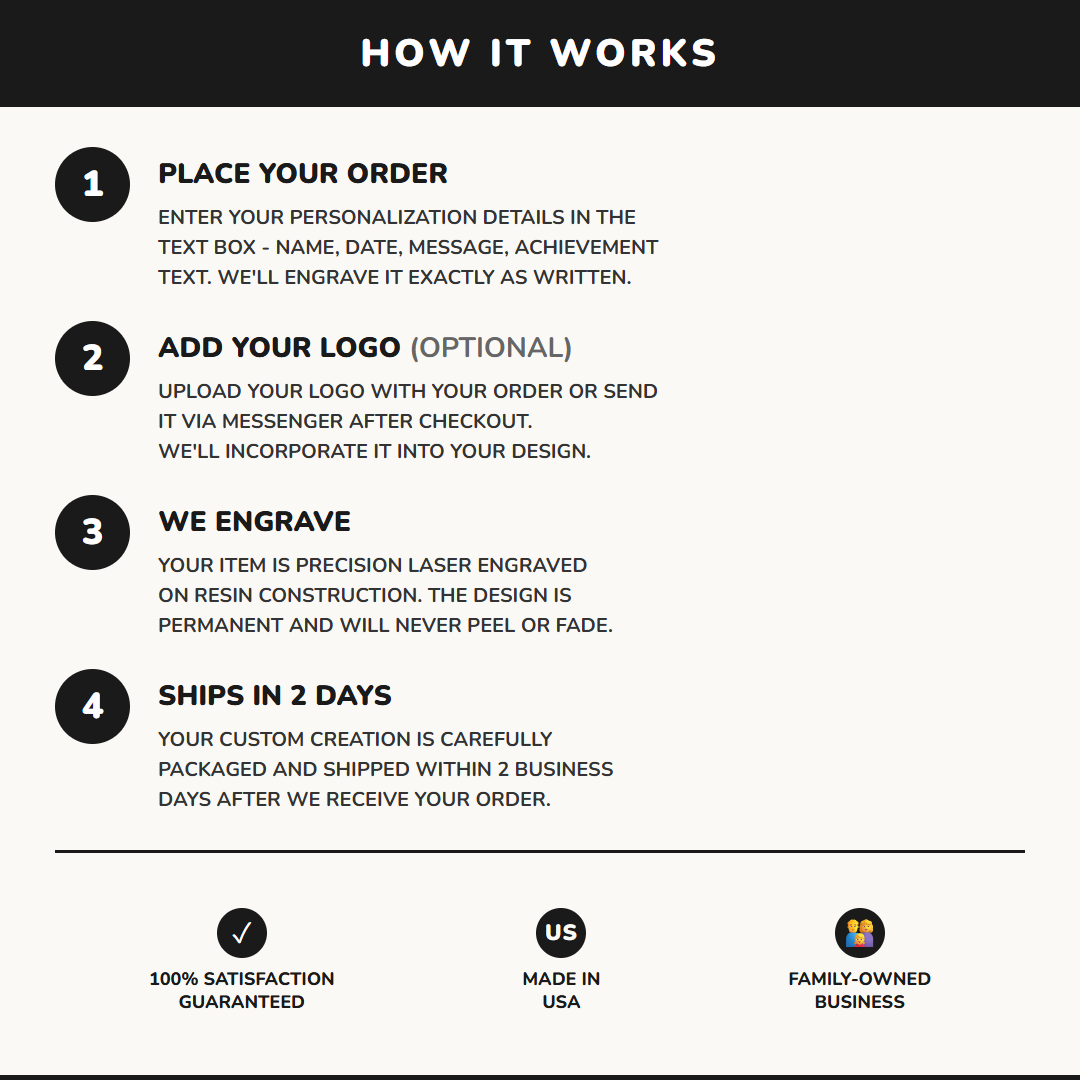 HOW IT WORKS

1

PLACE YOUR ORDER

ENTER YOUR PERSONALIZATION DETAILS IN THE TEXT BOX - NAME, DATE, MESSAGE, ACHIEVEMENT TEXT. WE'LL ENGRAVE IT EXACTLY AS WRITTEN.

2

ADD YOUR LOGO (OPTIONAL)

UPLOAD YOUR LOGO WITH YOUR ORDER OR SEND IT VIA MESSENGER AFTER CHECKOUT.
WE'LL INCORPORATE IT INTO YOUR DESIGN.

3

WE ENGRAVE

YOUR ITEM IS PRECISION LASER ENGRAVED ON RESIN CONSTRUCTION. THE DESIGN IS PERMANENT AND WILL NEVER PEEL OR FADE.

4

SHIPS IN 2 DAYS

YOUR CUSTOM CREATION IS CAREFULLY PACKAGED AND SHIPPED WITHIN 2 BUSINESS DAYS AFTER WE RECEIVE YOUR ORDER.

✓
100% SATISFACTION GUARANTEED

US
MADE IN USA

FAMILY-OWNED BUSINESS