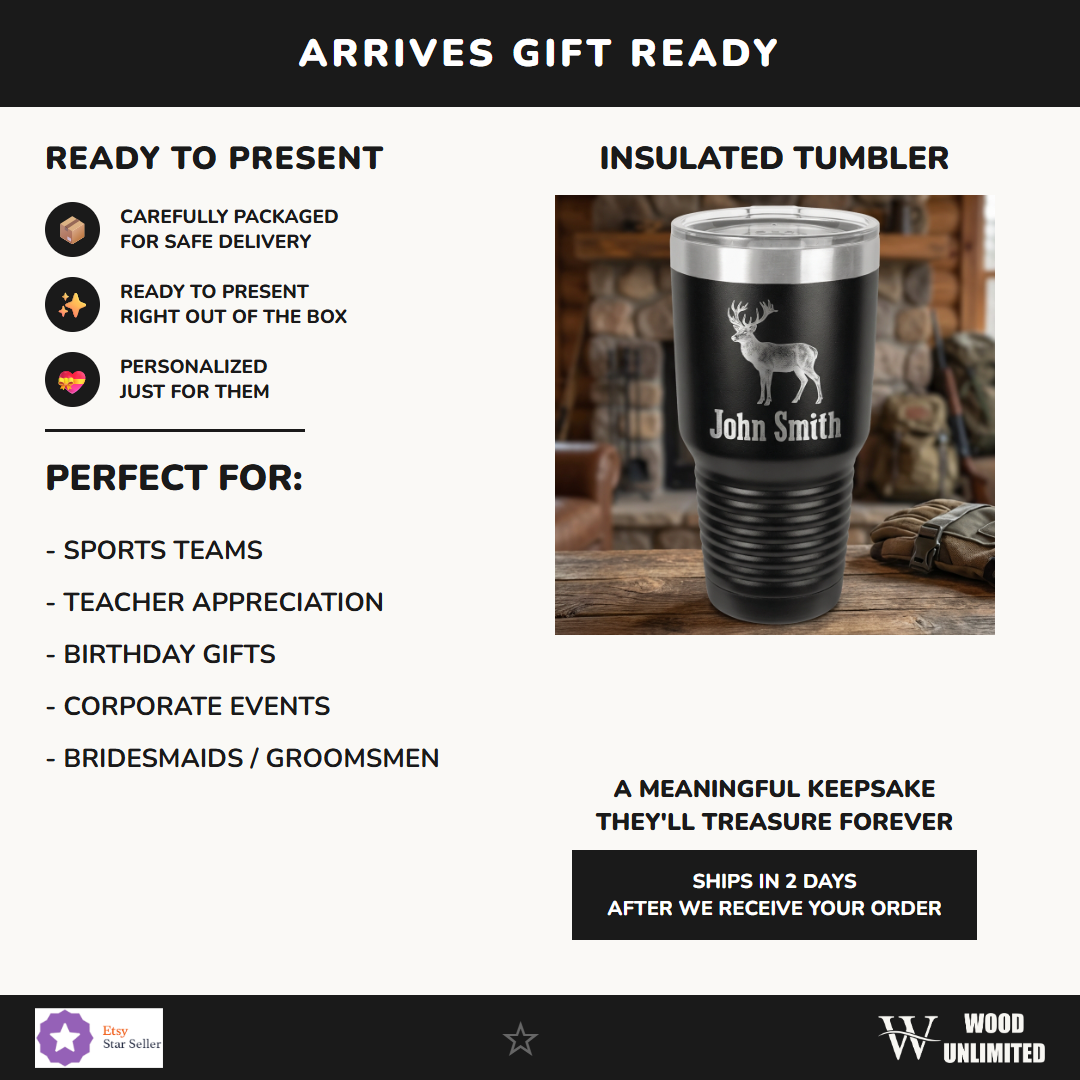 ARRIVES GIFT READY

READY TO PRESENT

CAREFULLY PACKAGED FOR SAFE DELIVERY

READY TO PRESENT RIGHT OUT OF THE BOX

PERSONALIZED JUST FOR THEM

PERFECT FOR:

- SPORTS TEAMS
- TEACHER APPRECIATION
- BIRTHDAY GIFTS
- CORPORATE EVENTS
- BRIDESMAIDS / GROOMSMEN

INSULATED TUMBLER

John Smith

A MEANINGFUL KEEPSAKE THEY'LL TREASURE FOREVER

SHIPS IN 2 DAYS AFTER WE RECEIVE YOUR ORDER

Etsy Star Seller

W WOOD UNLIMITED