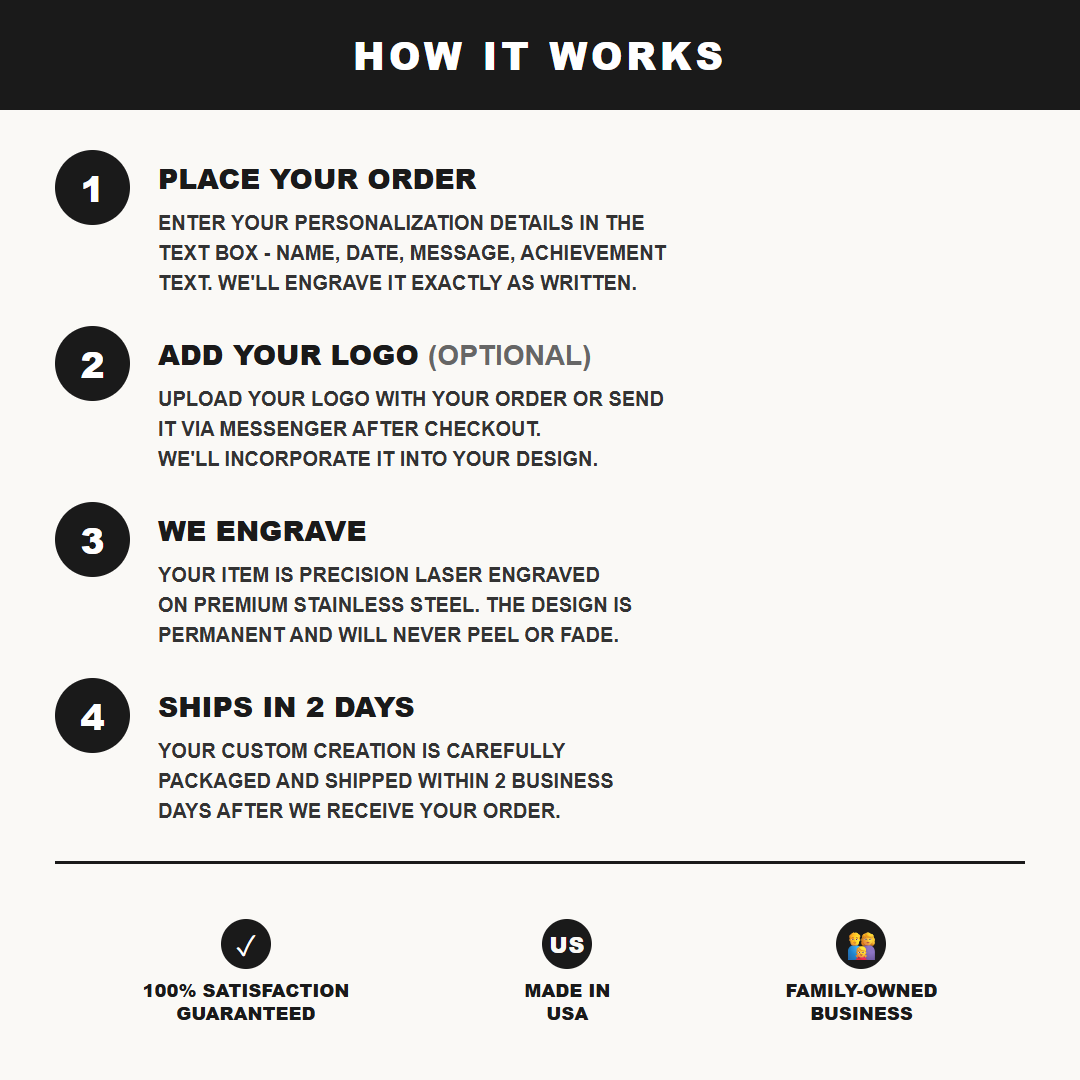 HOW IT WORKS

1

PLACE YOUR ORDER

ENTER YOUR PERSONALIZATION DETAILS IN THE TEXT BOX - NAME, DATE, MESSAGE, ACHIEVEMENT TEXT. WE'LL ENGRAVE IT EXACTLY AS WRITTEN.

2

ADD YOUR LOGO (OPTIONAL)

UPLOAD YOUR LOGO WITH YOUR ORDER OR SEND IT VIA MESSENGER AFTER CHECKOUT. WE'LL INCORPORATE IT INTO YOUR DESIGN.

3

WE ENGRAVE

YOUR ITEM IS PRECISION LASER ENGRAVED ON PREMIUM STAINLESS STEEL. THE DESIGN IS PERMANENT AND WILL NEVER PEEL OR FADE.

4

SHIPS IN 2 DAYS

YOUR CUSTOM CREATION IS CAREFULLY PACKAGED AND SHIPPED WITHIN 2 BUSINESS DAYS AFTER WE RECEIVE YOUR ORDER.

✓

100% SATISFACTION GUARANTEED

US

MADE IN USA

FAMILY-OWNED BUSINESS