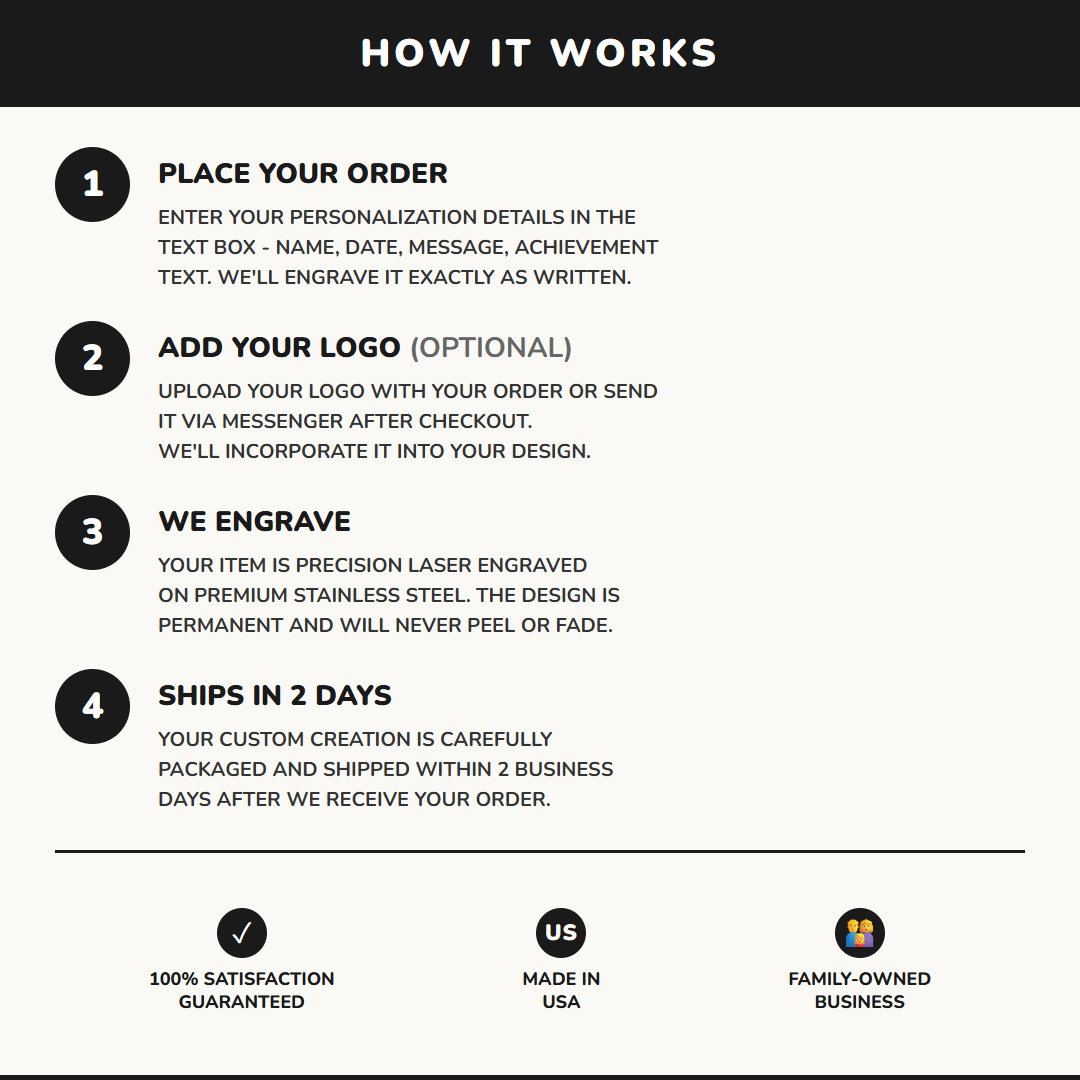 HOW IT WORKS

1

PLACE YOUR ORDER

ENTER YOUR PERSONALIZATION DETAILS IN THE TEXT BOX - NAME, DATE, MESSAGE, ACHIEVEMENT TEXT. WE'LL ENGRAVE IT EXACTLY AS WRITTEN.

2

ADD YOUR LOGO (OPTIONAL)

UPLOAD YOUR LOGO WITH YOUR ORDER OR SEND IT VIA MESSENGER AFTER CHECKOUT.
WE'LL INCORPORATE IT INTO YOUR DESIGN.

3

WE ENGRAVE

YOUR ITEM IS PRECISION LASER ENGRAVED ON PREMIUM STAINLESS STEEL. THE DESIGN IS PERMANENT AND WILL NEVER PEEL OR FADE.

4

SHIPS IN 2 DAYS

YOUR CUSTOM CREATION IS CAREFULLY PACKAGED AND SHIPPED WITHIN 2 BUSINESS DAYS AFTER WE RECEIVE YOUR ORDER.

✓
100% SATISFACTION GUARANTEED

US
MADE IN USA

FAMILY-OWNED BUSINESS