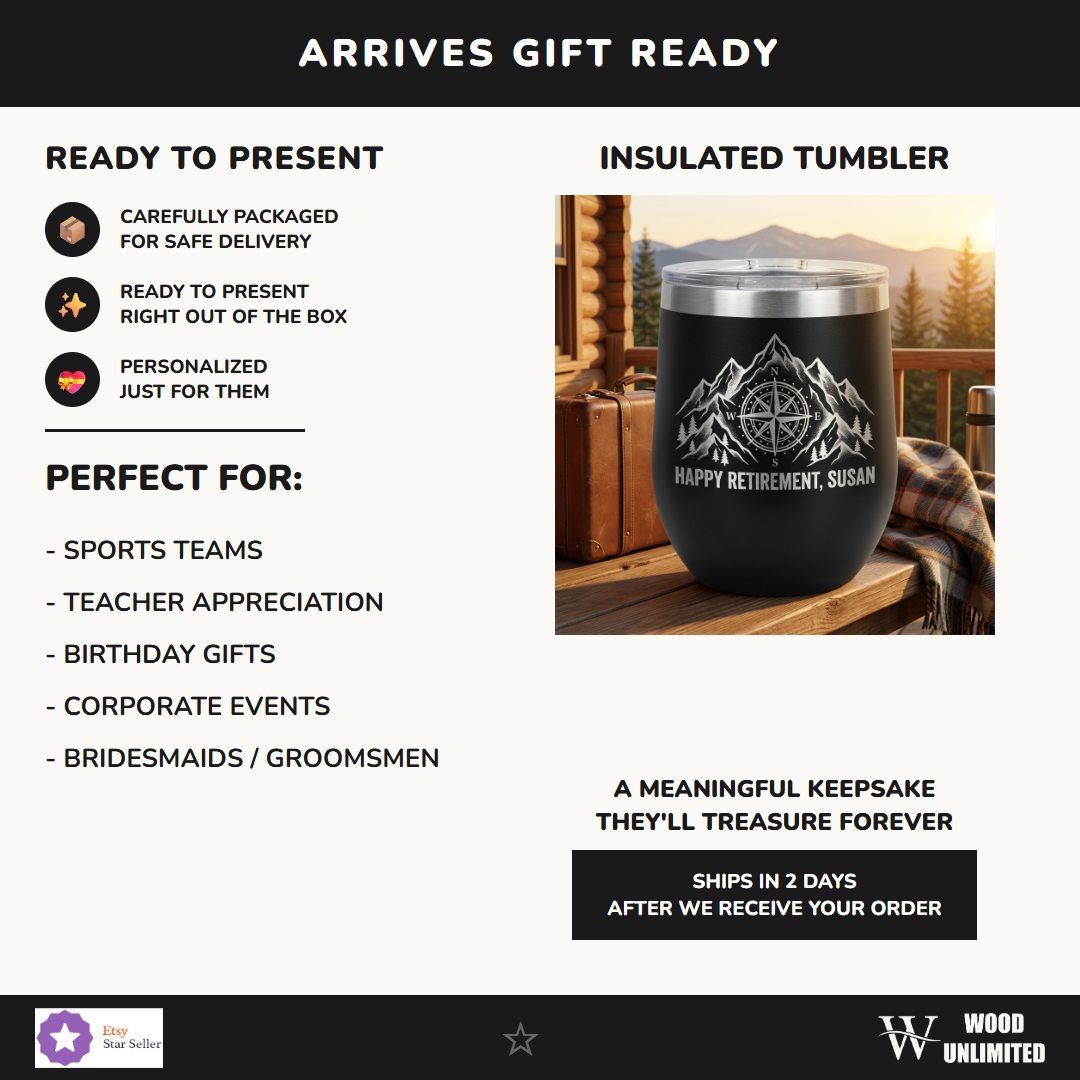 ARRIVES GIFT READY

READY TO PRESENT

CAREFULLY PACKAGED FOR SAFE DELIVERY

READY TO PRESENT RIGHT OUT OF THE BOX

PERSONALIZED JUST FOR THEM

PERFECT FOR:

- SPORTS TEAMS
- TEACHER APPRECIATION
- BIRTHDAY GIFTS
- CORPORATE EVENTS
- BRIDESMAIDS / GROOMSMEN

INSULATED TUMBLER

N
W
E
S
HAPPY RETIREMENT, SUSAN

A MEANINGFUL KEEPSAKE THEY'LL TREASURE FOREVER

SHIPS IN 2 DAYS
AFTER WE RECEIVE YOUR ORDER

Etsy
Star Seller

W WOOD UNLIMITED