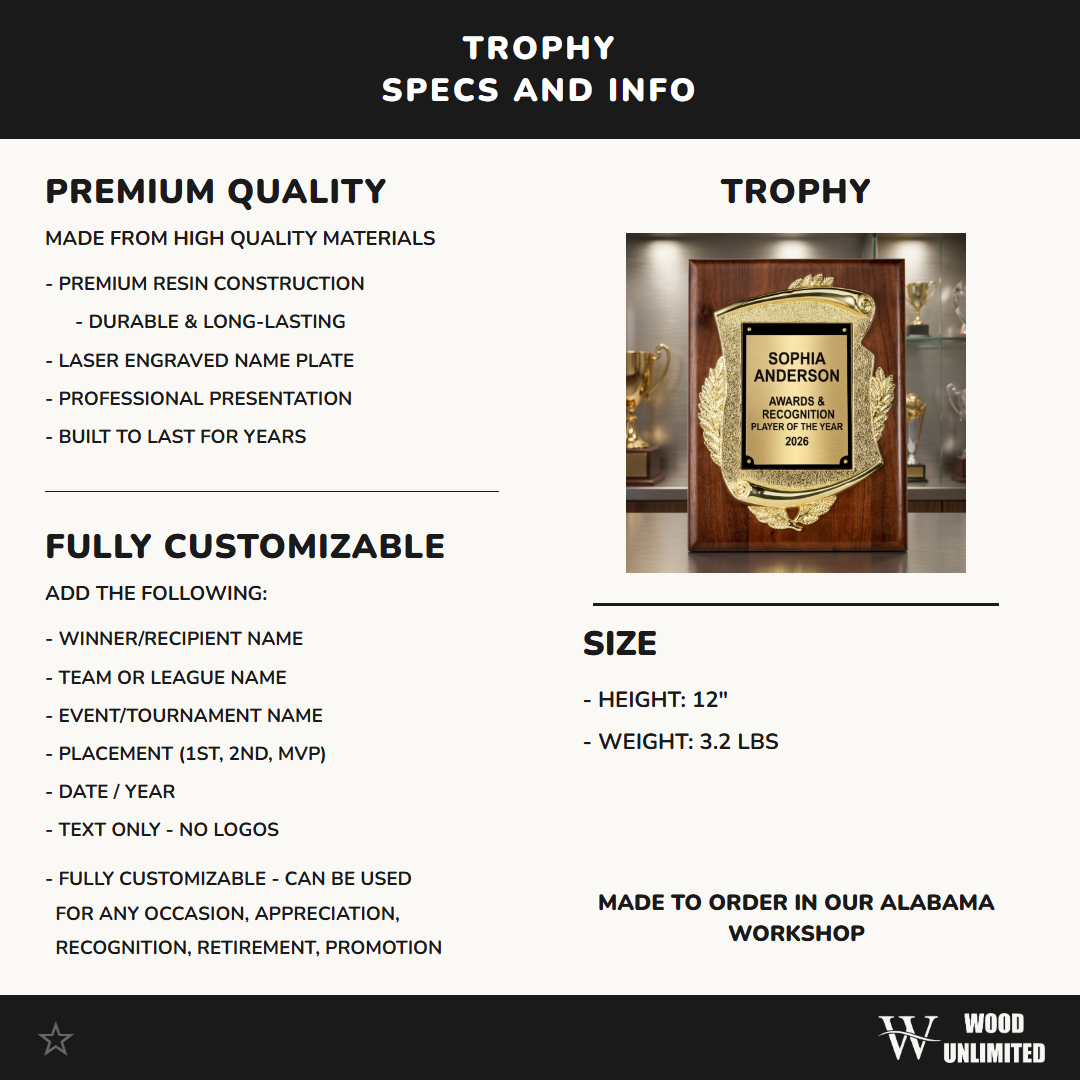 TROPHY
SPECS AND INFO

PREMIUM QUALITY

MADE FROM HIGH QUALITY MATERIALS

- PREMIUM RESIN CONSTRUCTION
- DURABLE & LONG-LASTING
- LASER ENGRAVED NAME PLATE
- PROFESSIONAL PRESENTATION
- BUILT TO LAST FOR YEARS

FULLY CUSTOMIZABLE

ADD THE FOLLOWING:

- WINNER/RECIPIENT NAME
- TEAM OR LEAGUE NAME
- EVENT/TOURNAMENT NAME
- PLACEMENT (1ST, 2ND, MVP)
- DATE / YEAR
- TEXT ONLY - NO LOGOS
- FULLY CUSTOMIZABLE - CAN BE USED FOR ANY OCCASION, APPRECIATION, RECOGNITION, RETIREMENT, PROMOTION

TROPHY

SOPHIA
ANDERSON
AWARDS &
RECOGNITION
PLAYER OF THE YEAR
2026

SIZE

- HEIGHT: 12"
- WEIGHT: 3.2 LBS

MADE TO ORDER IN OUR ALABAMA WORKSHOP

W WOOD UNLIMITED